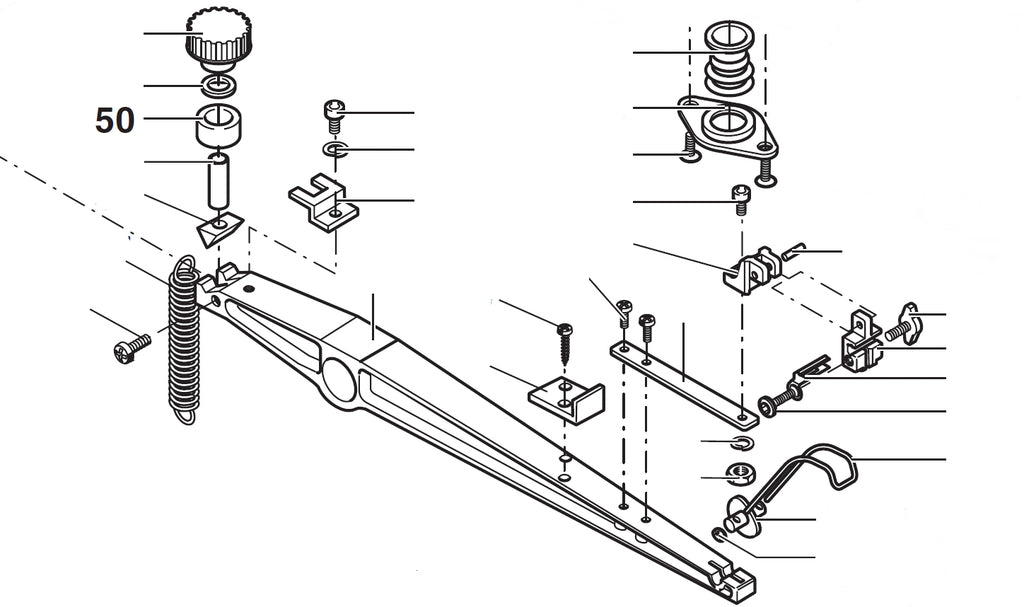 50