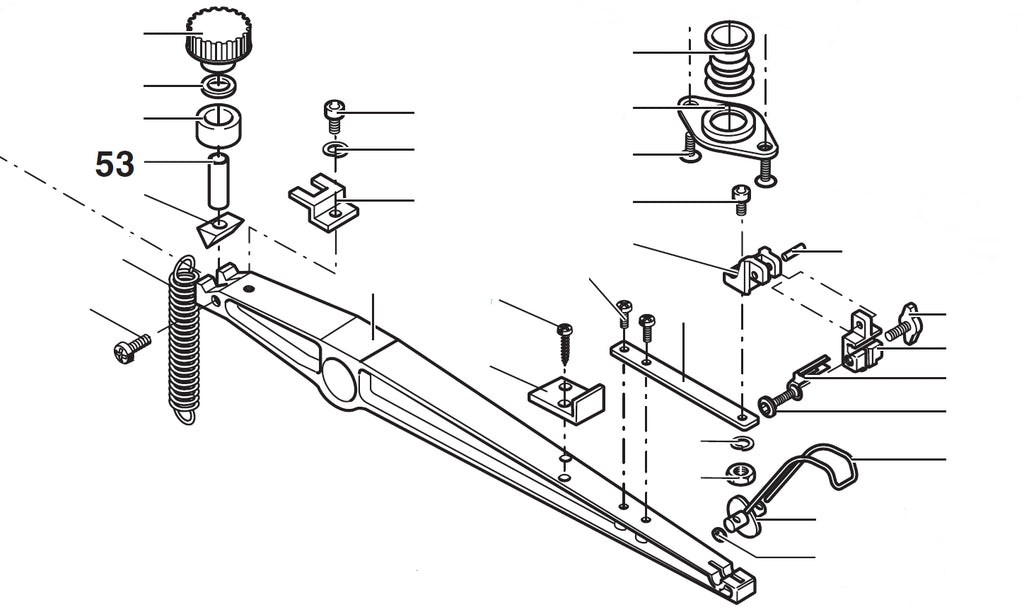 53