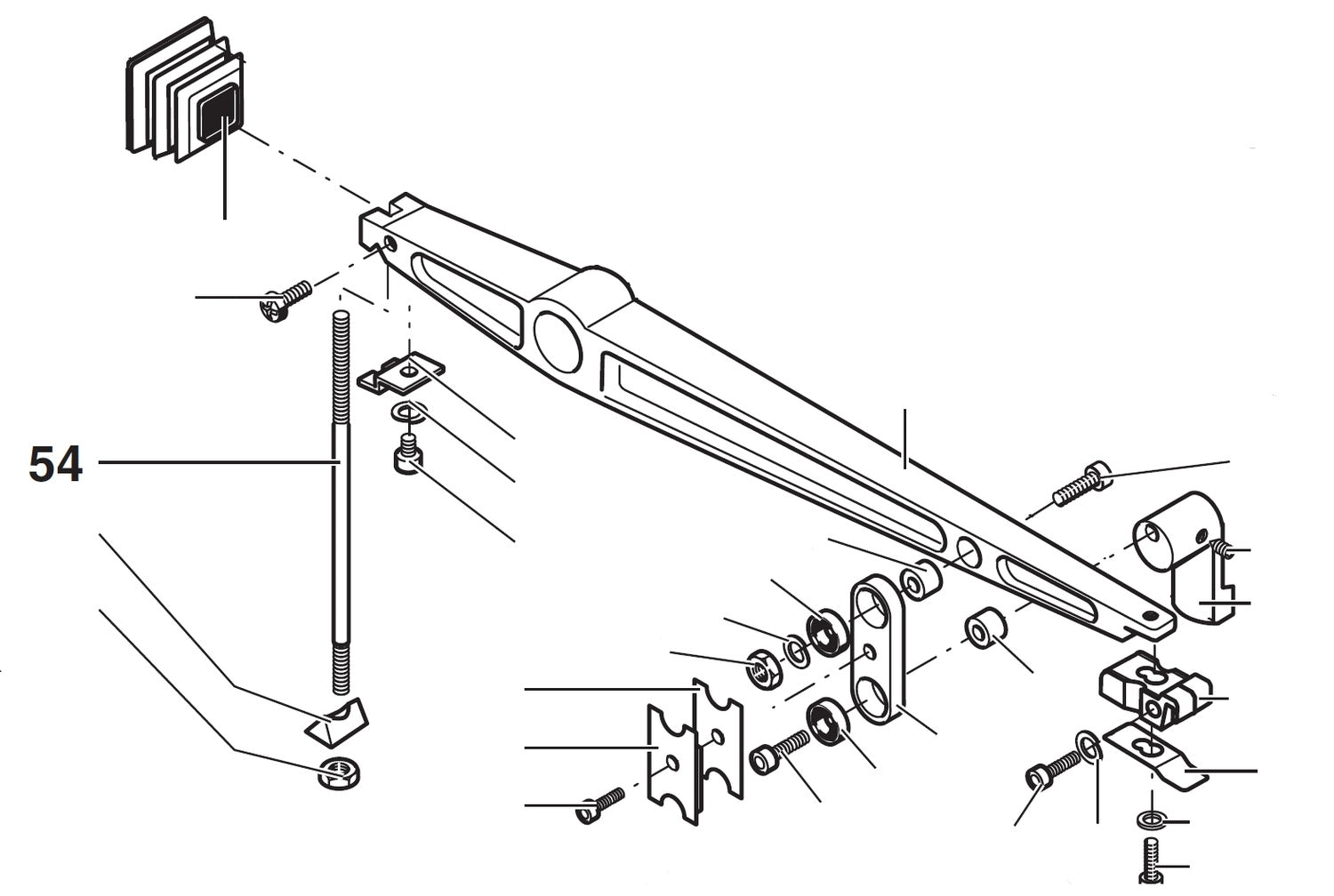 54