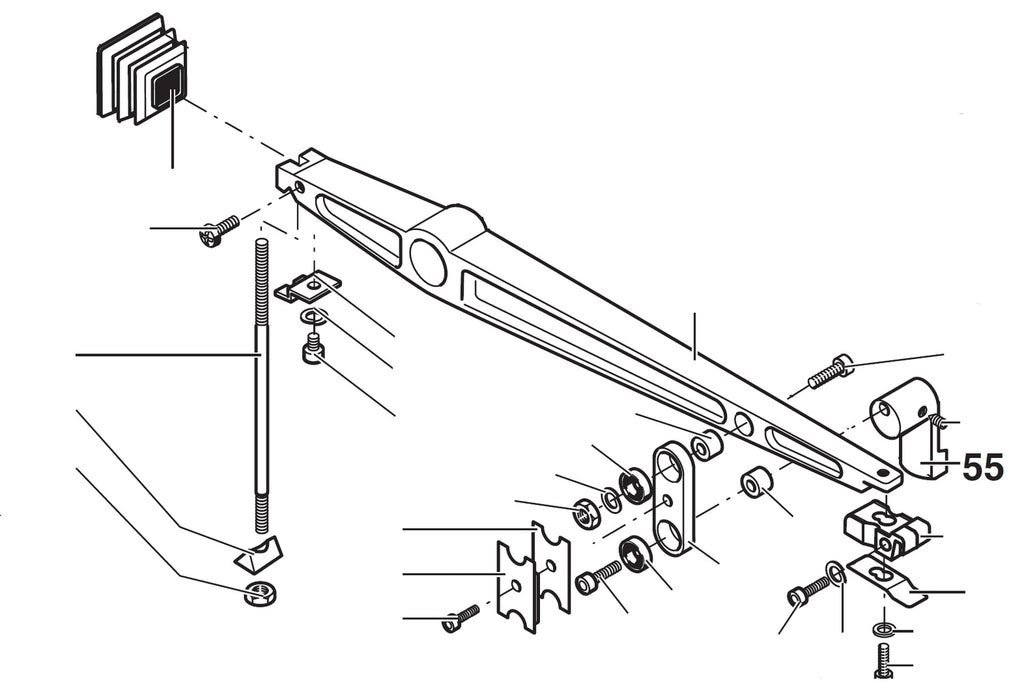 55