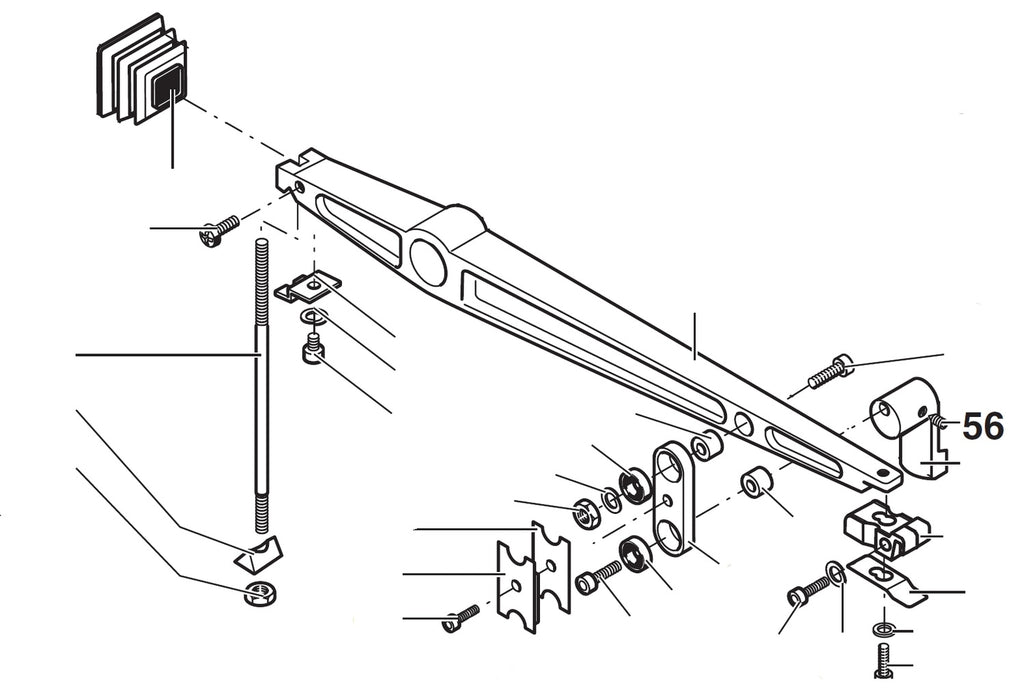 56