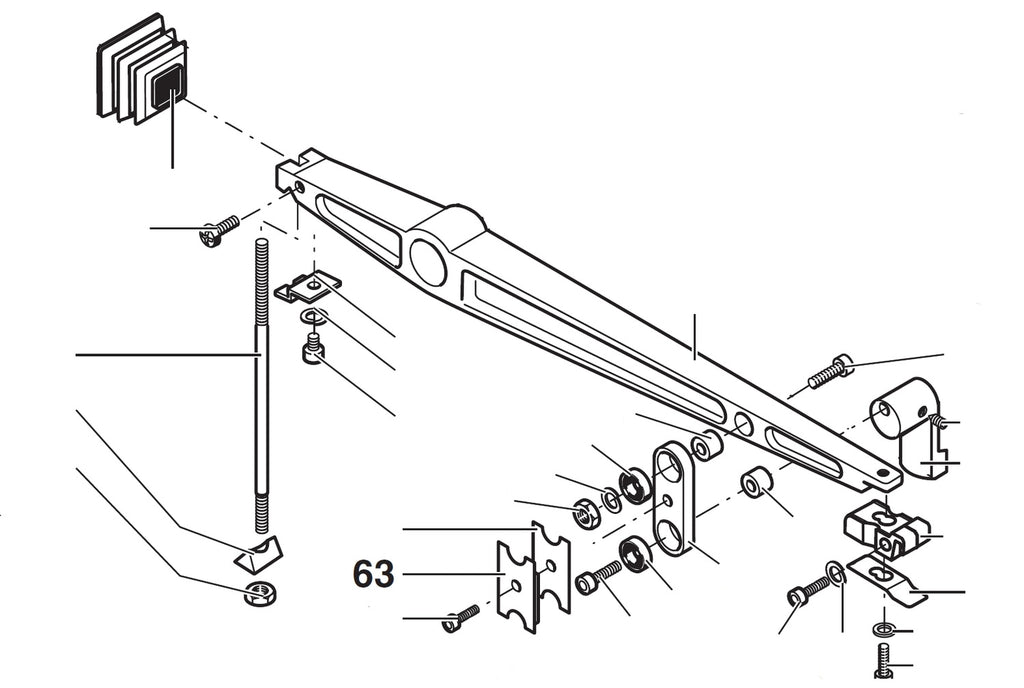 63