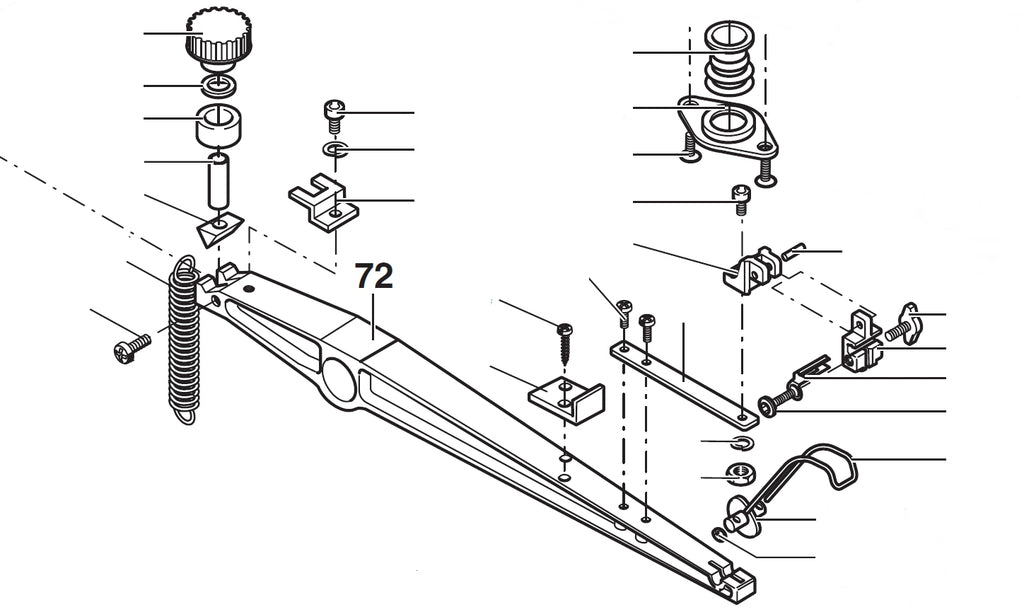 72