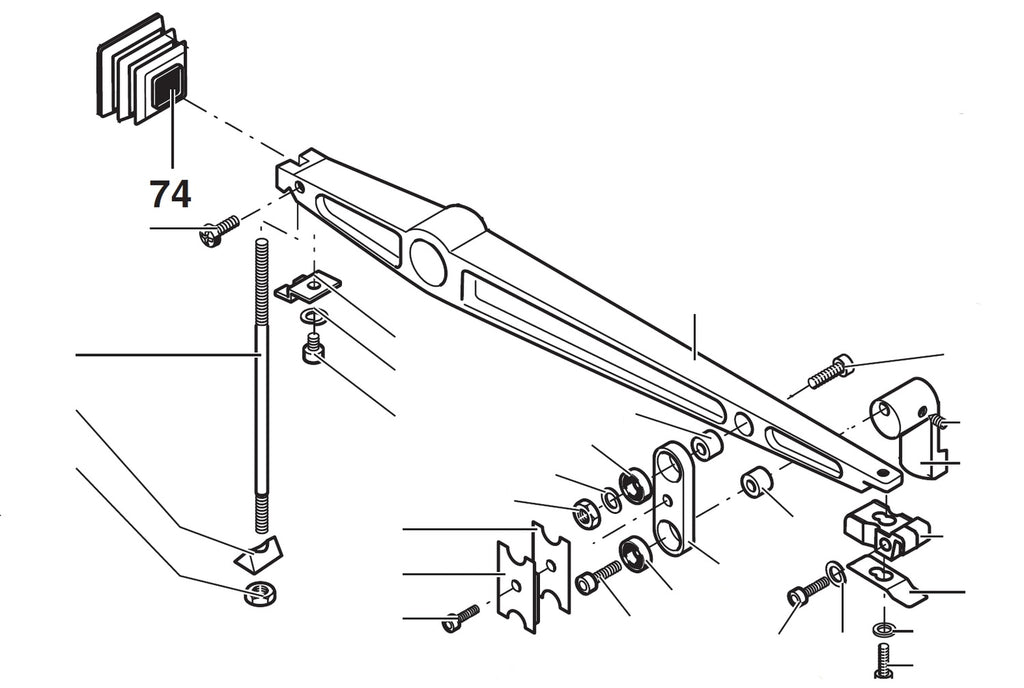 74