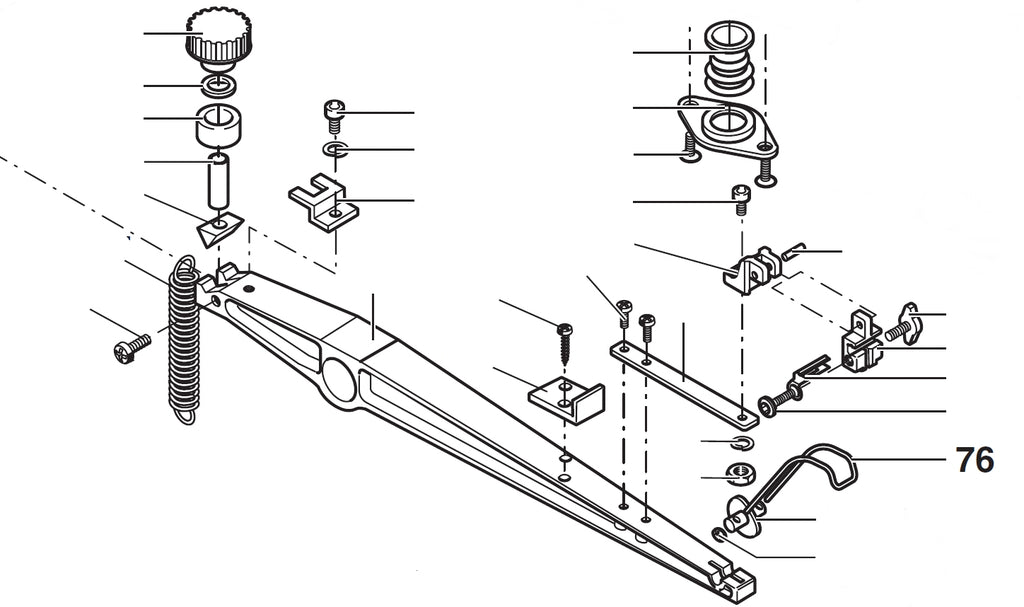 76