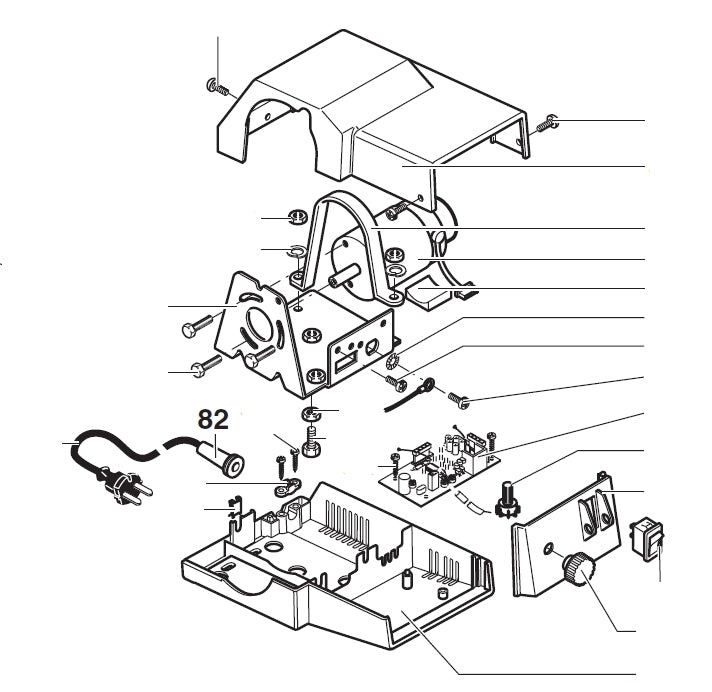 82