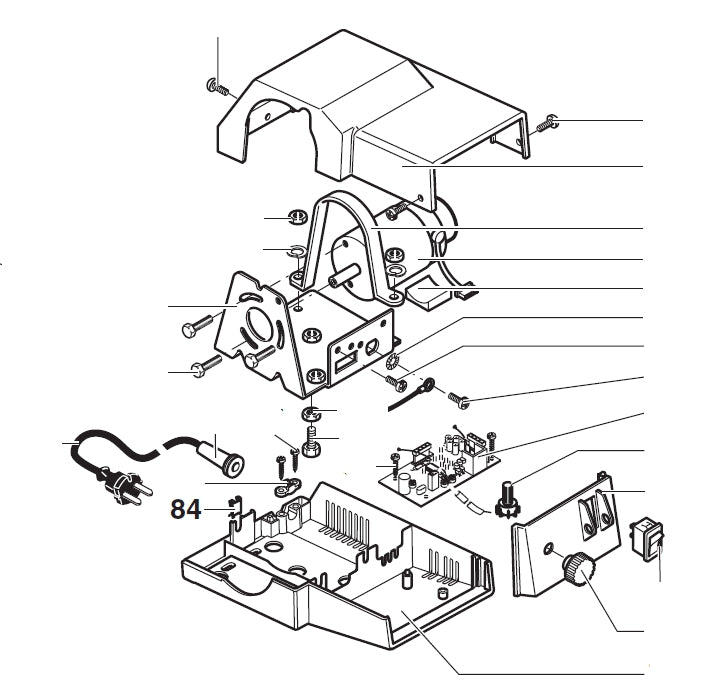 84