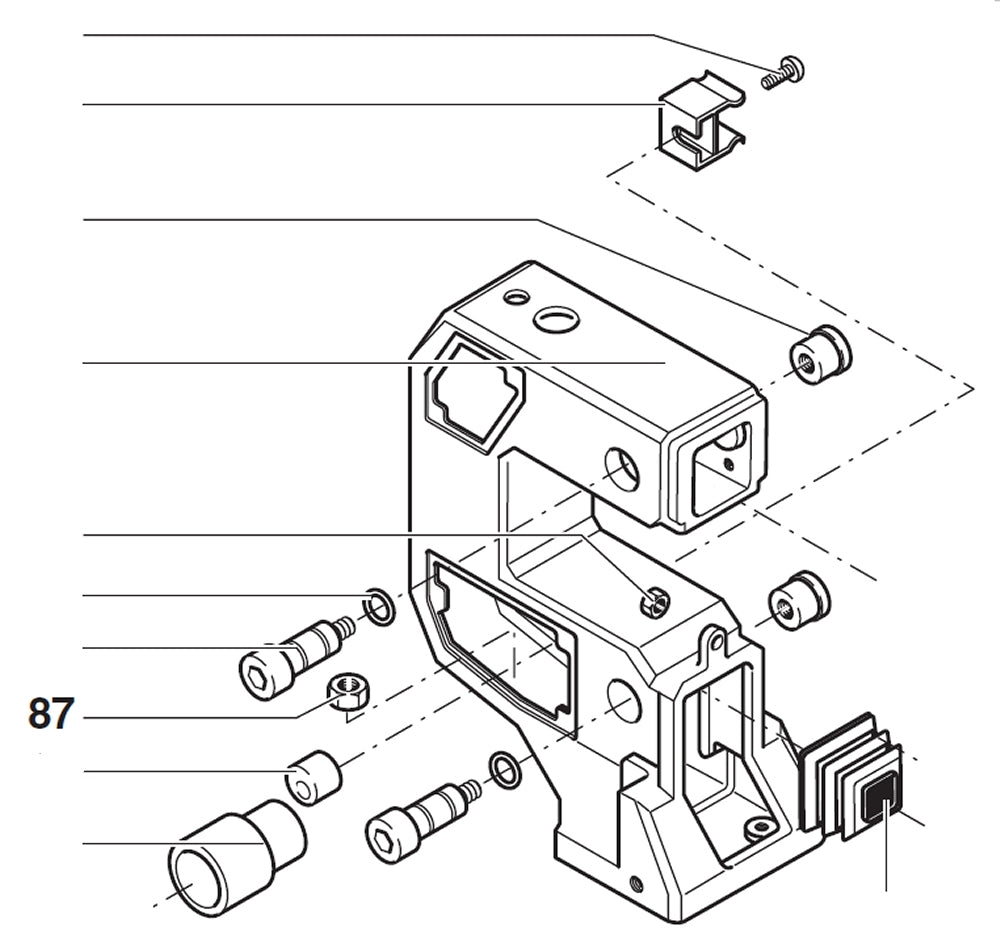 87