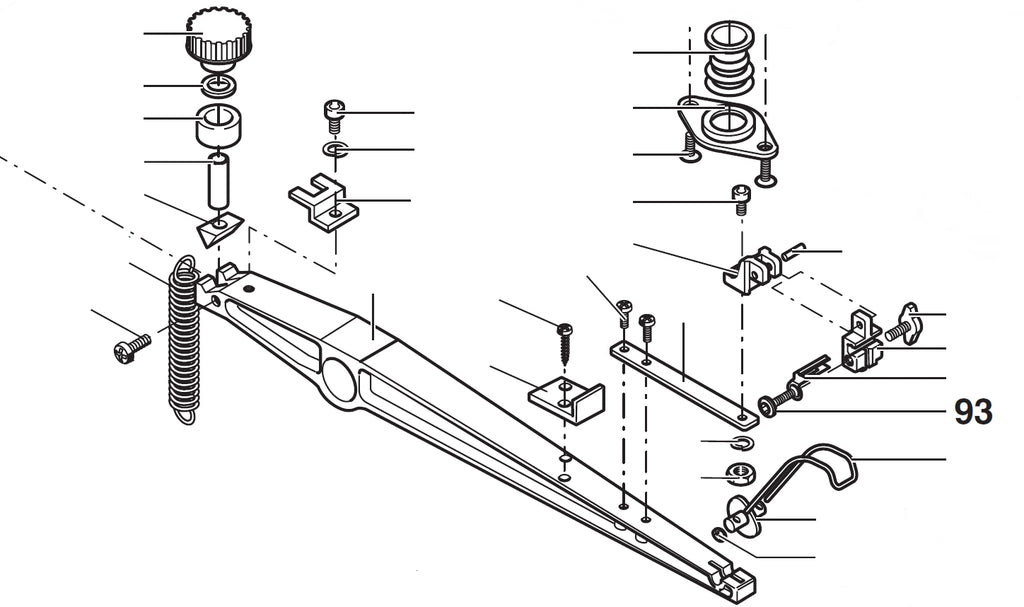 93