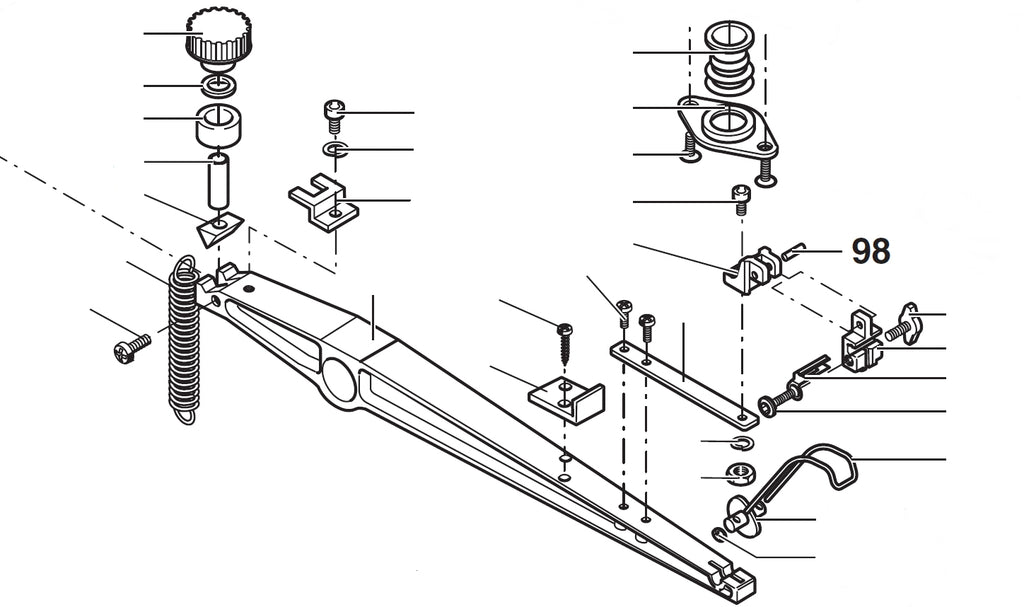 98