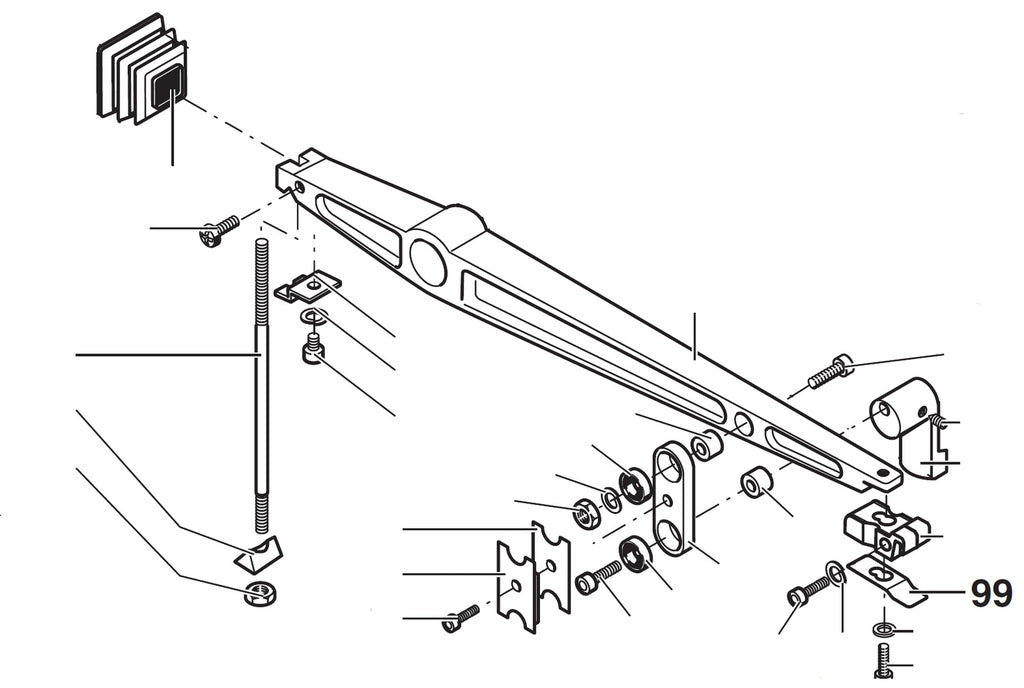 99