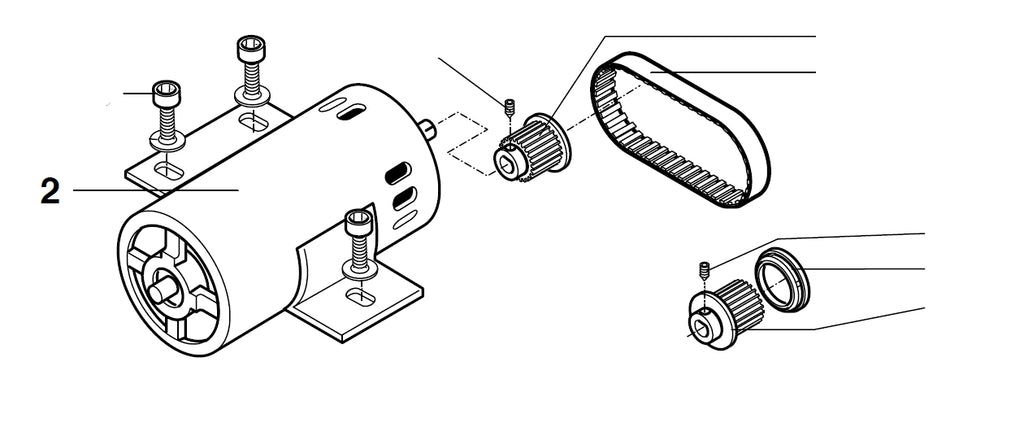 2