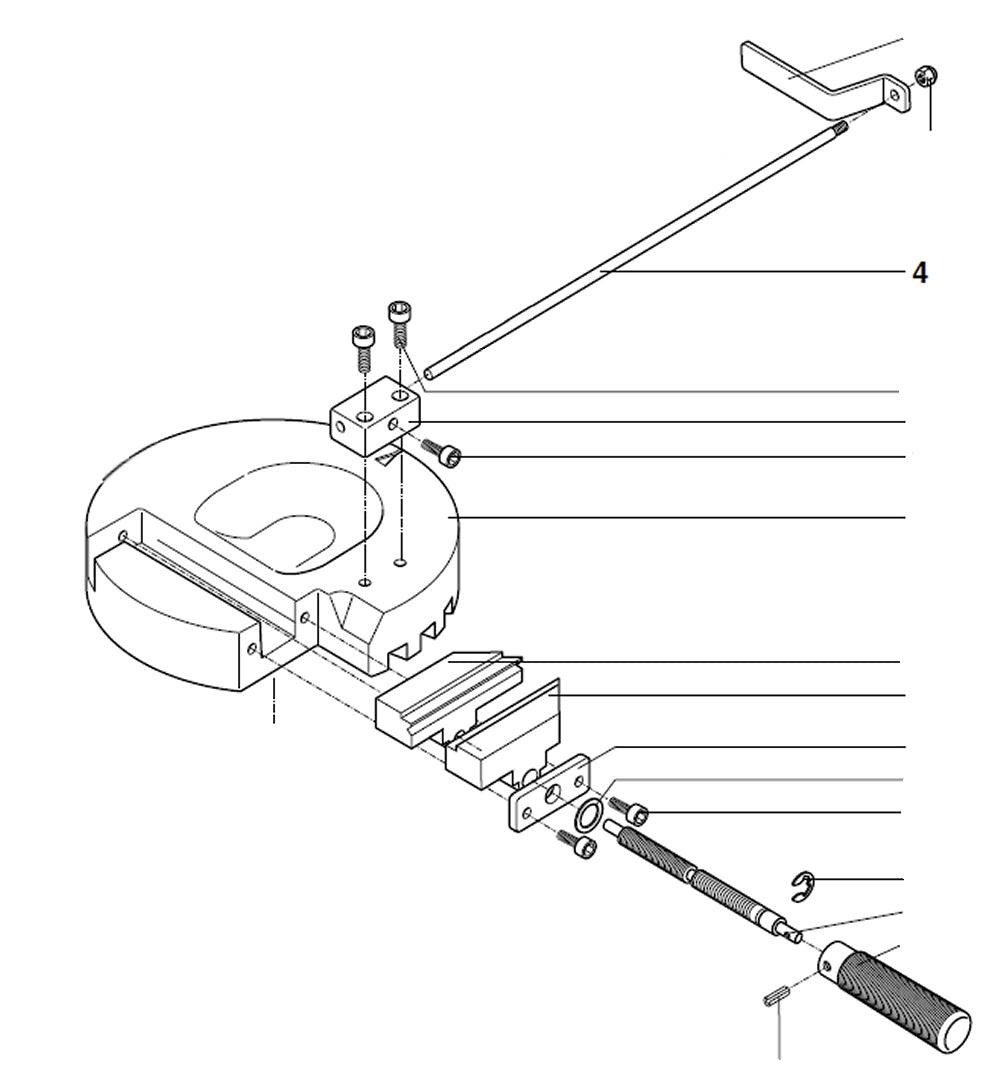 4