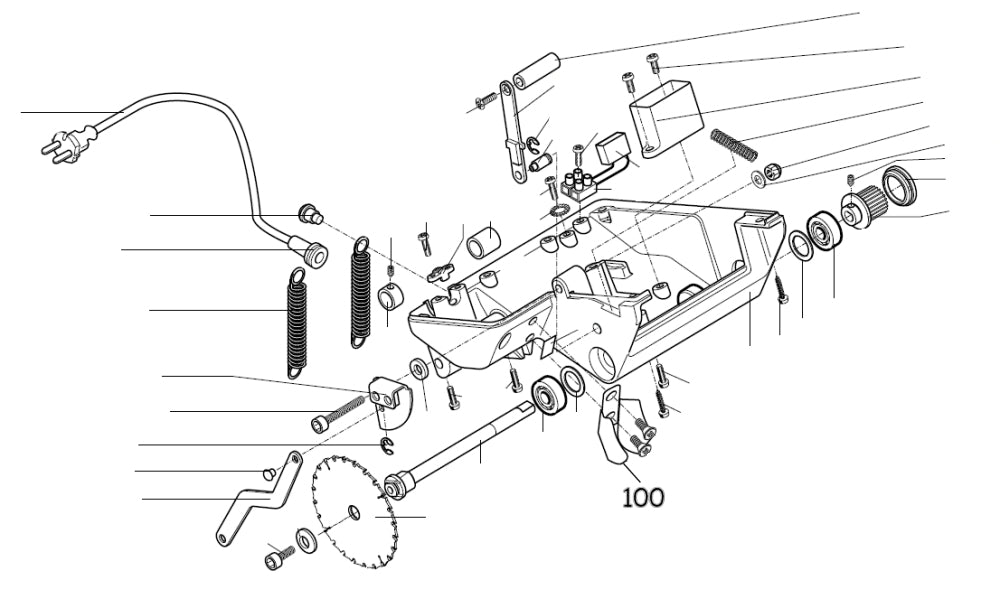 100