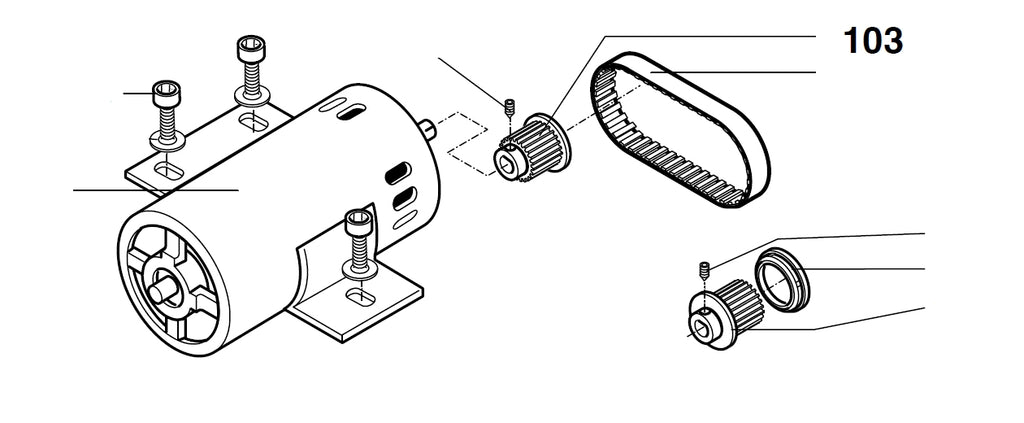 103