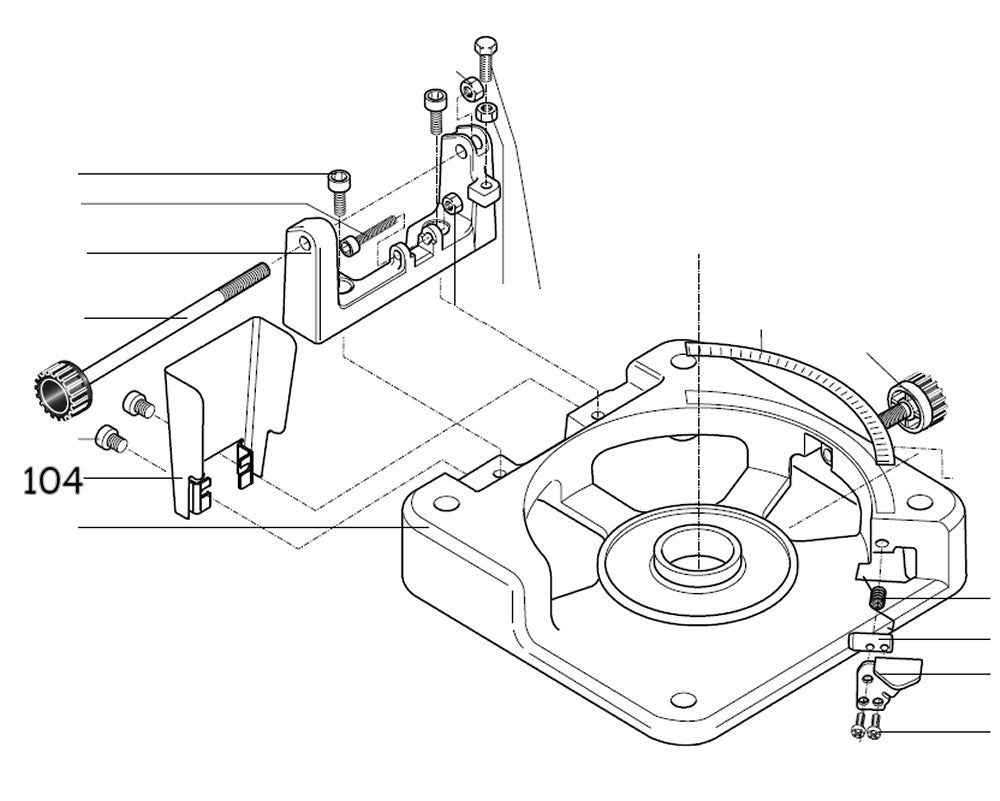 104