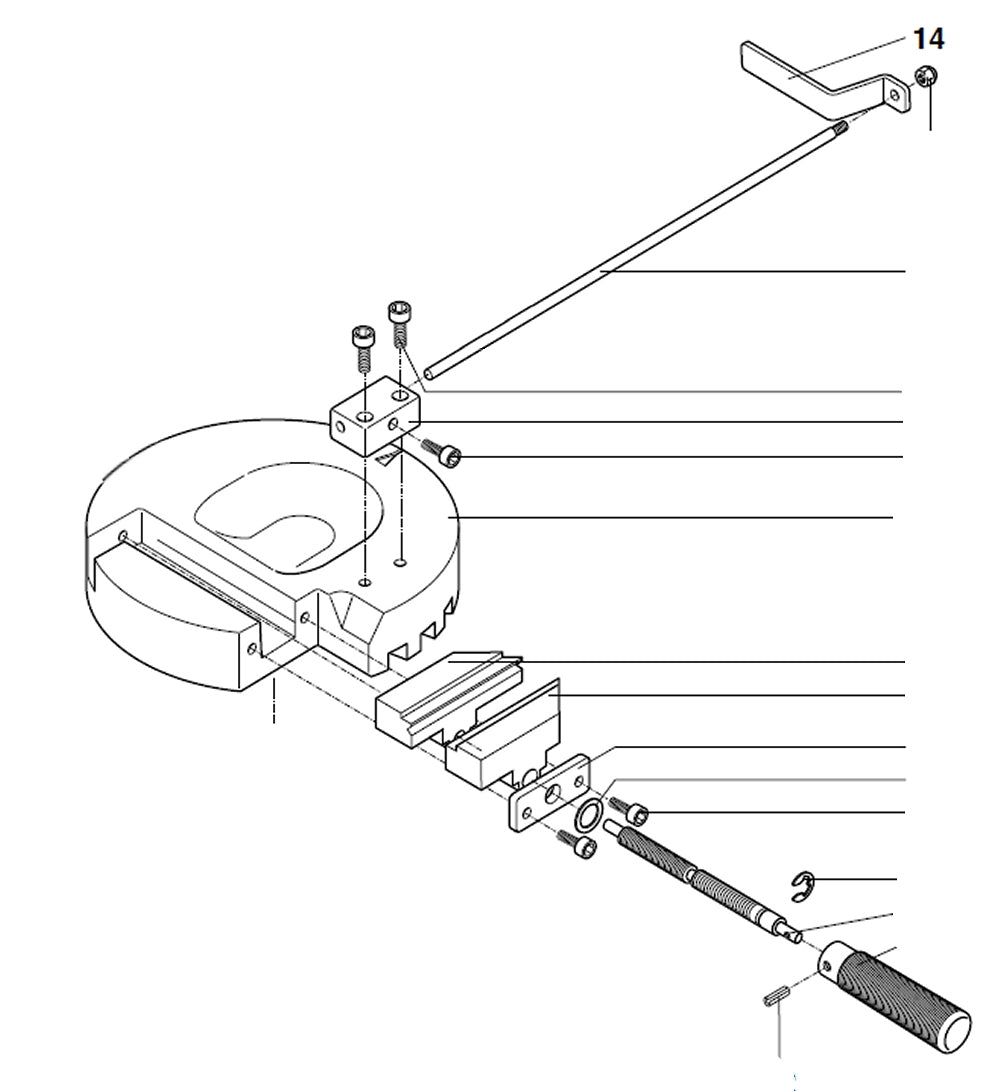 14