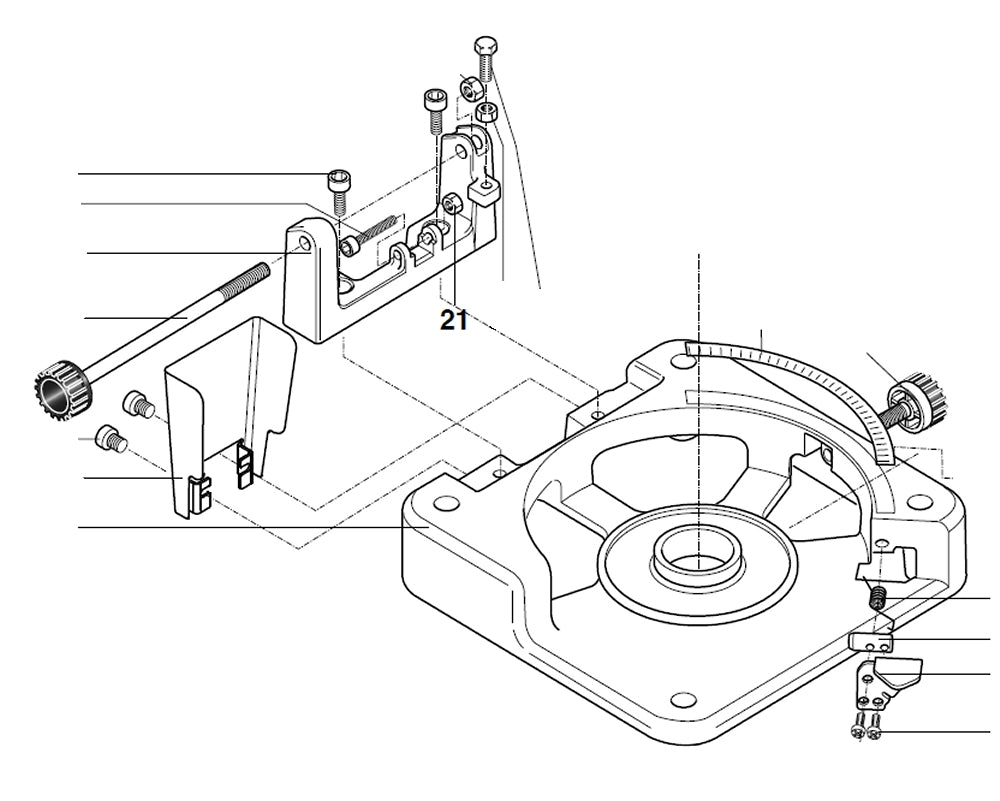 21