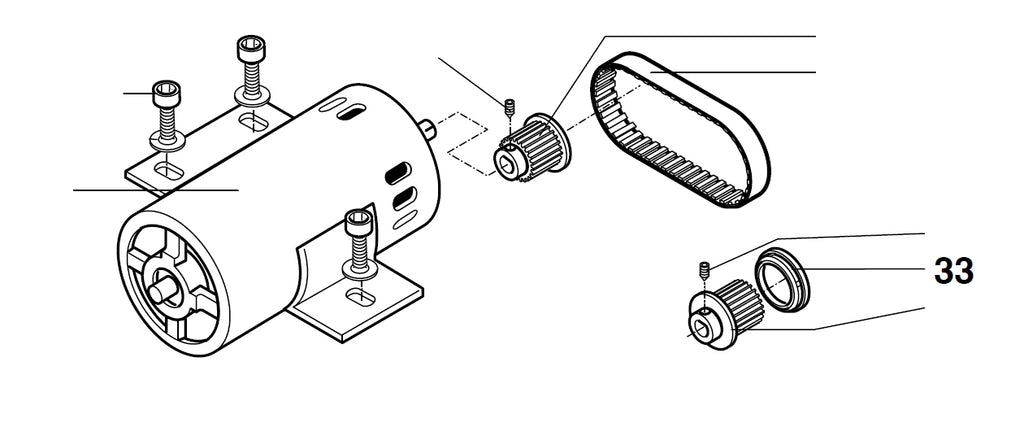 33