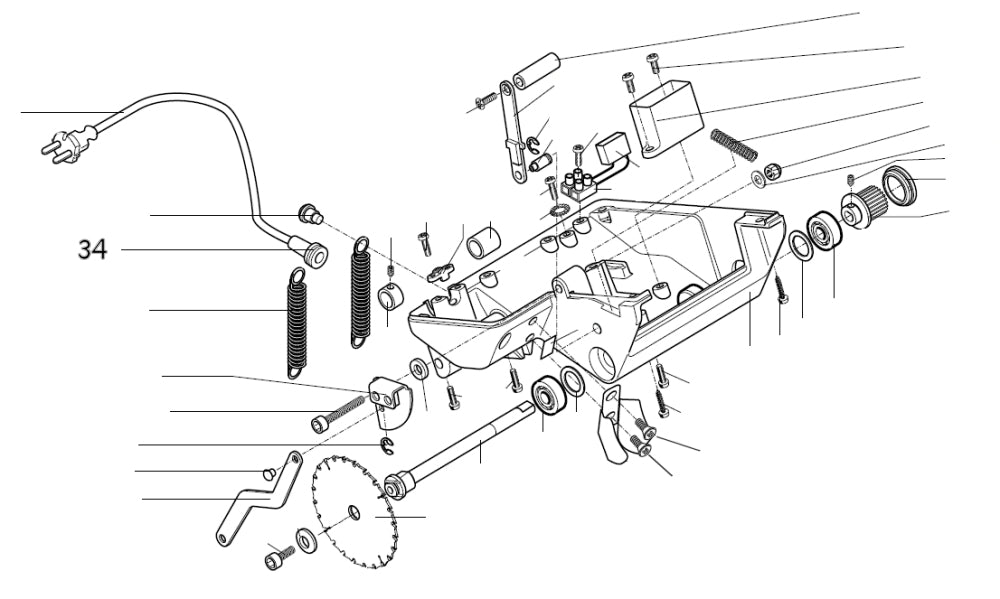 34