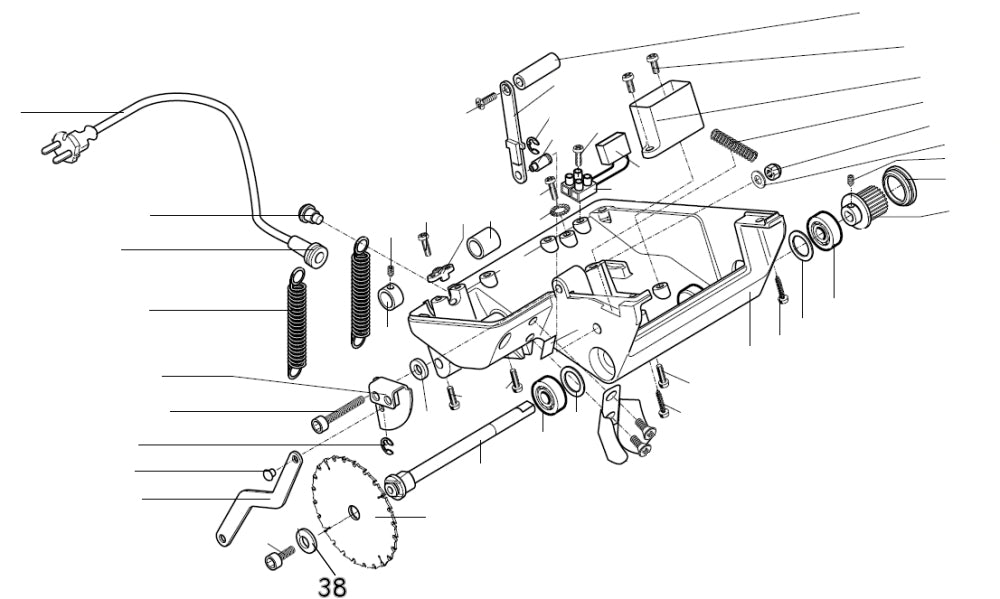 38