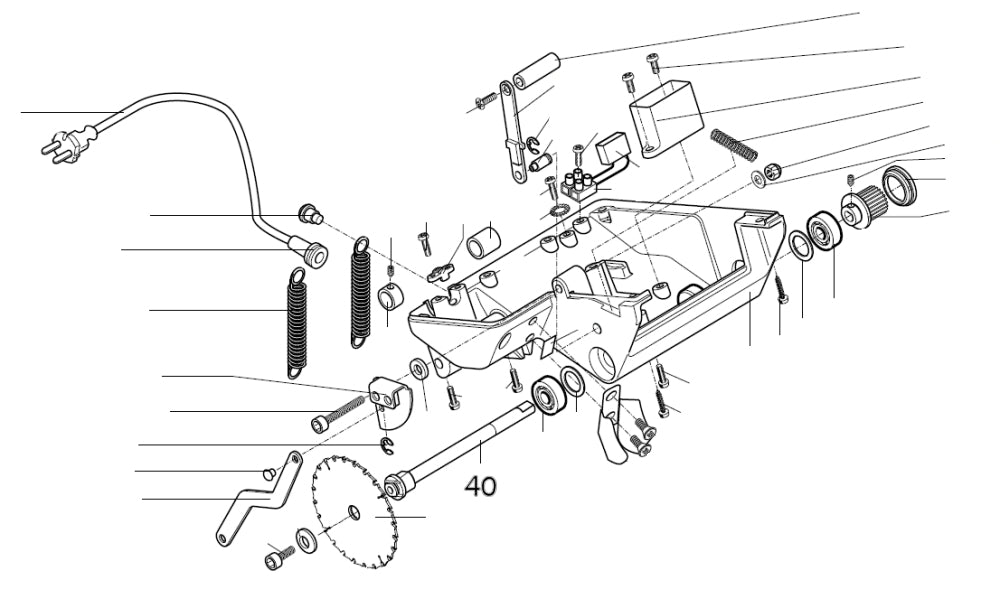 40