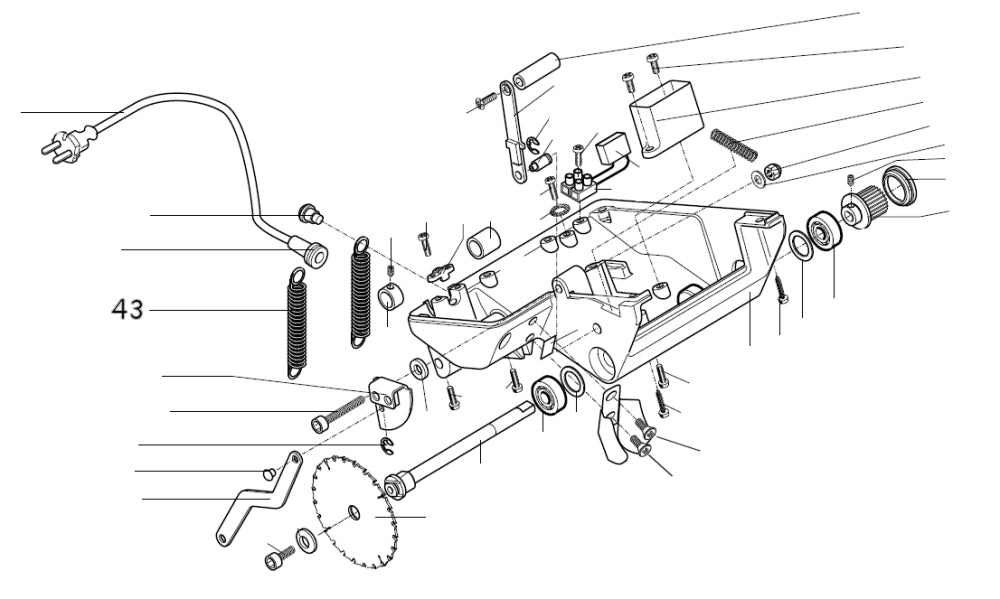 43