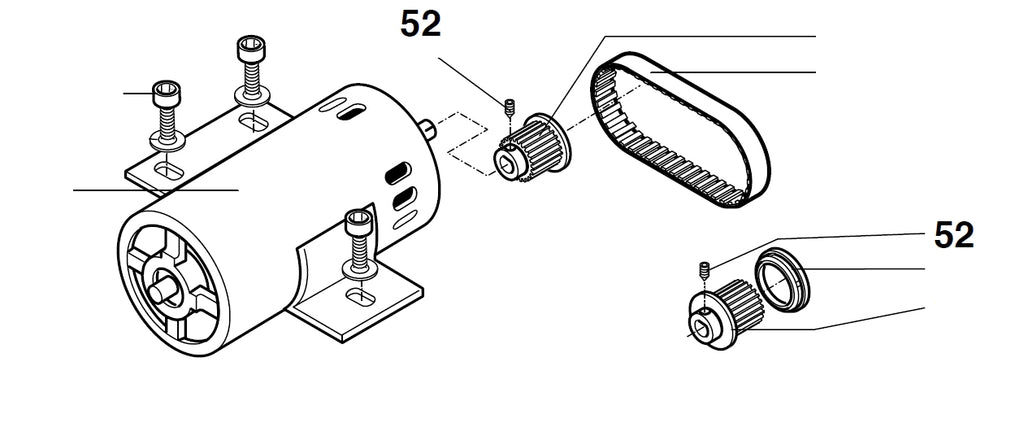 52

52