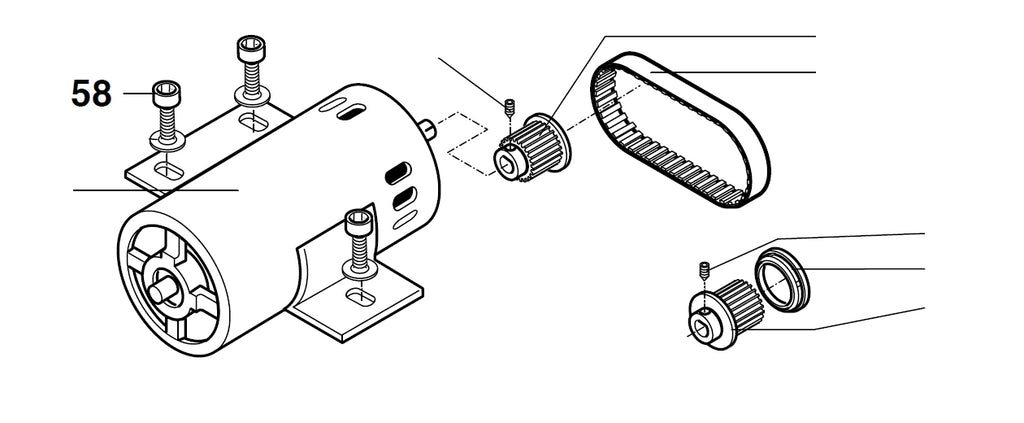 58