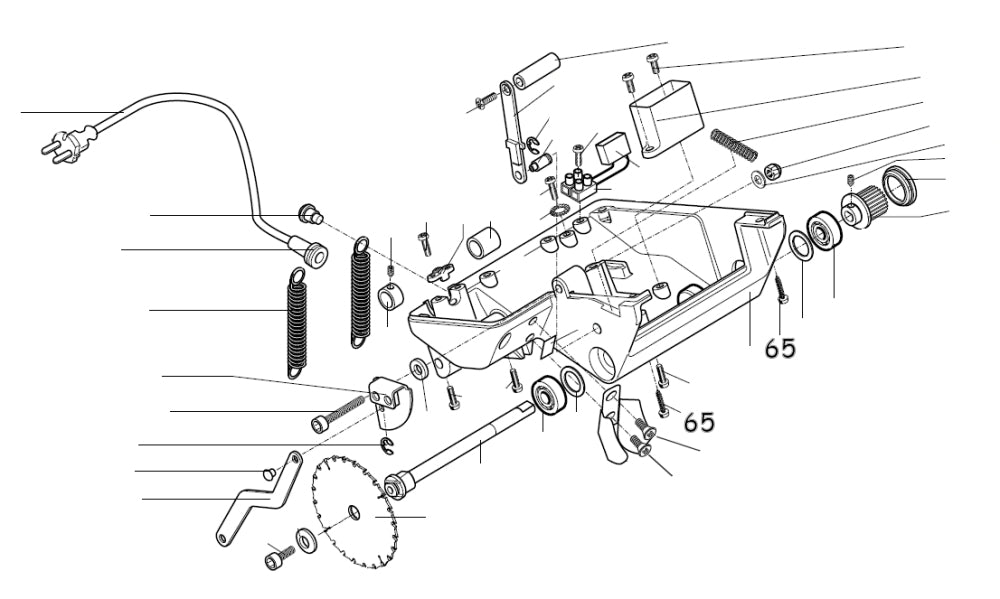 65

65