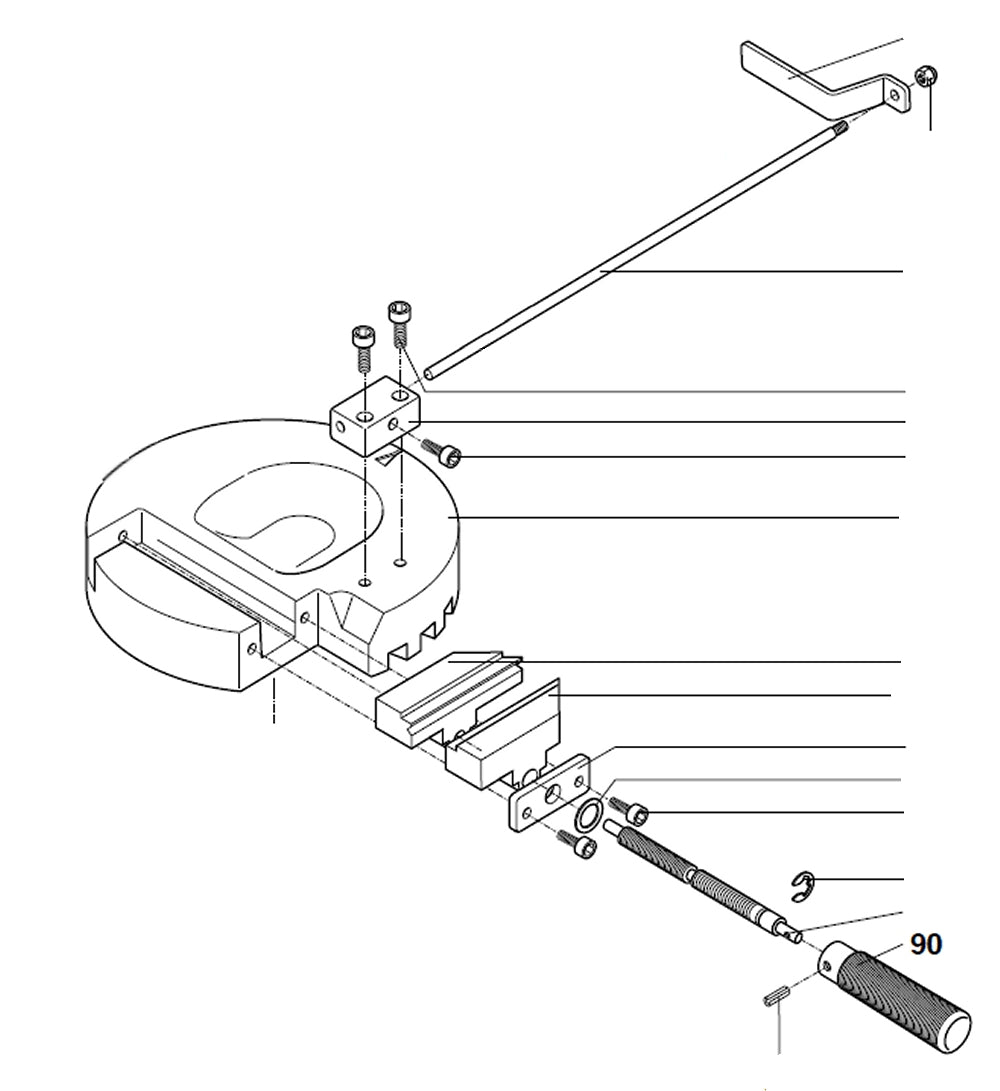 90