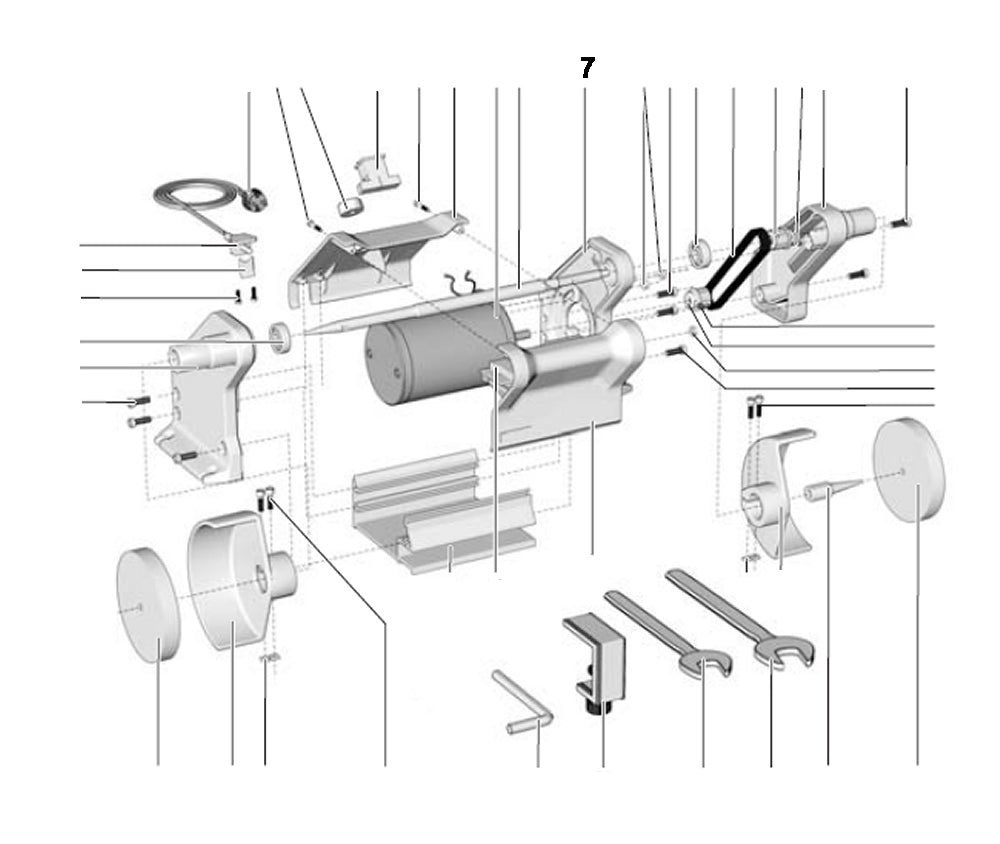 7