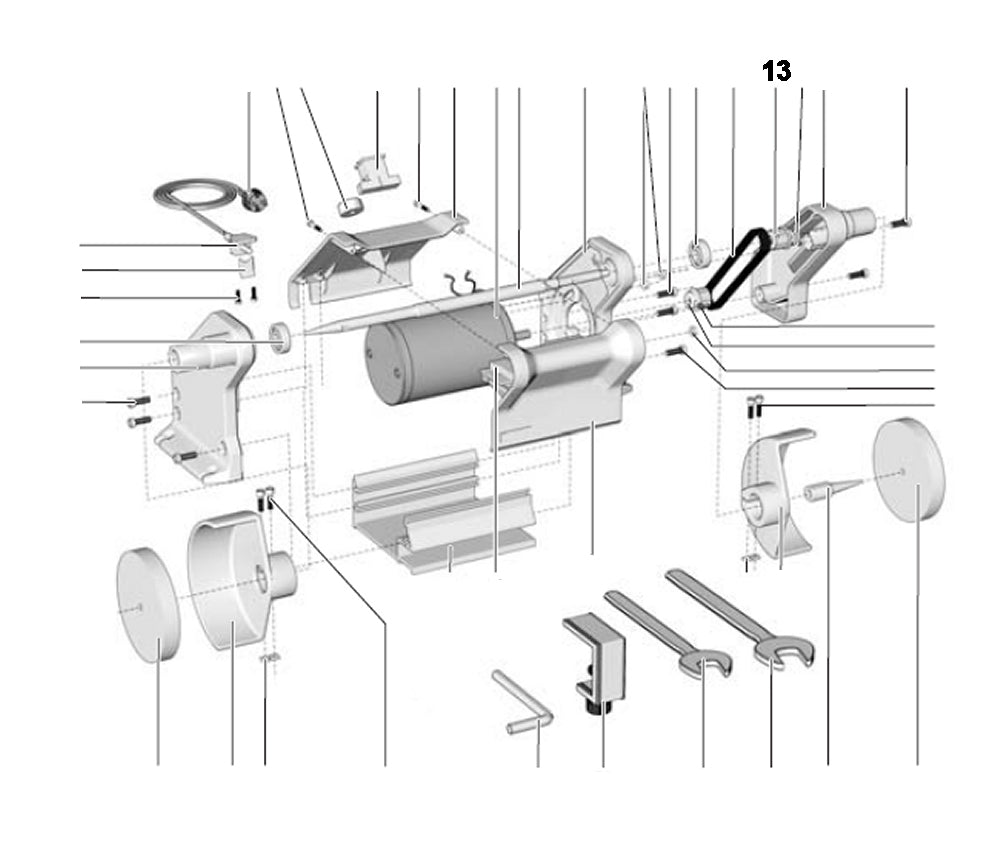 13