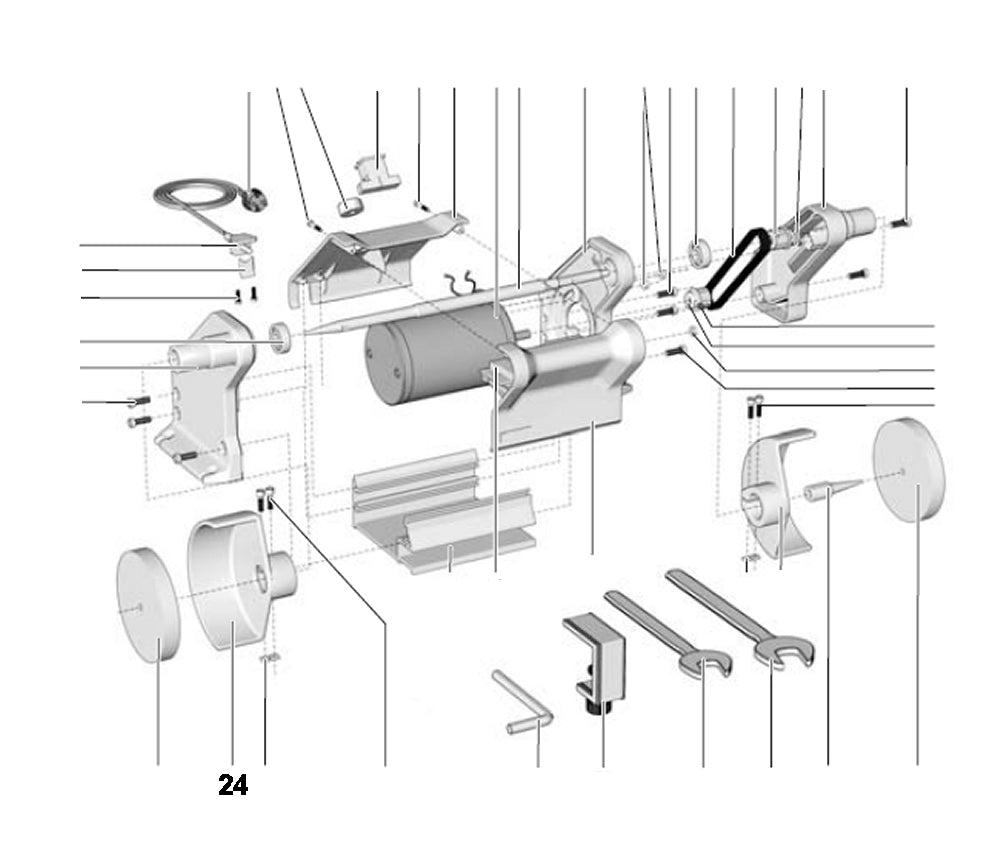 24