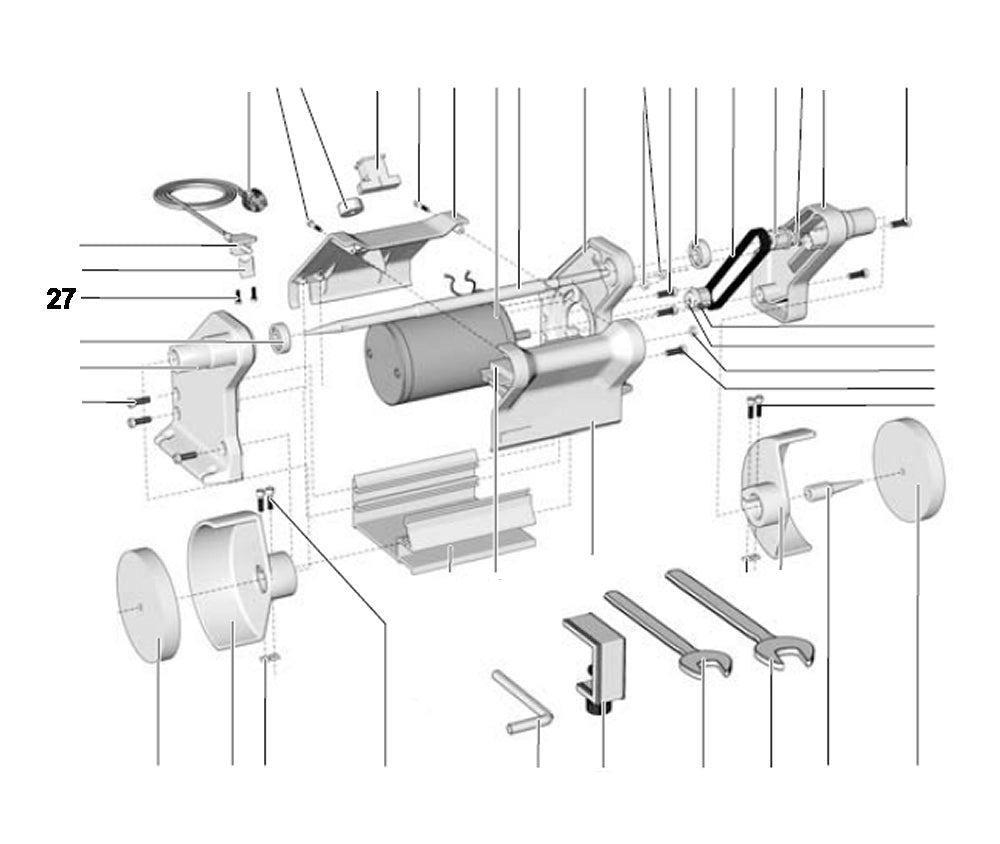 27