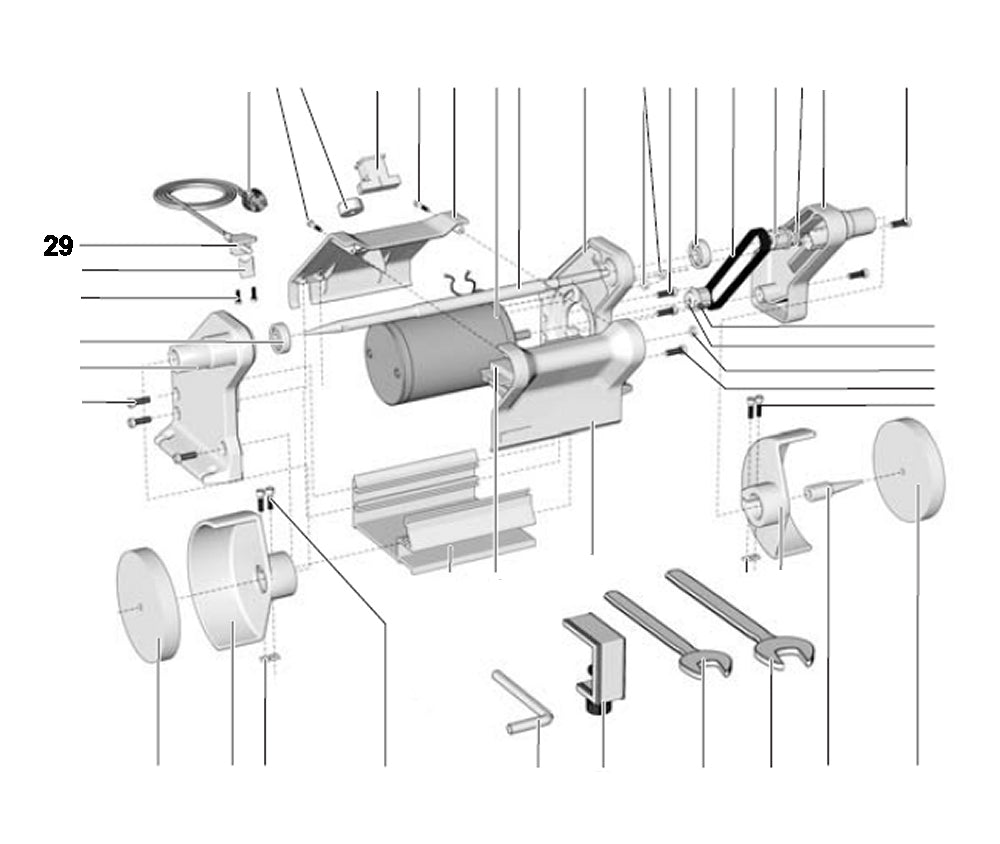 29