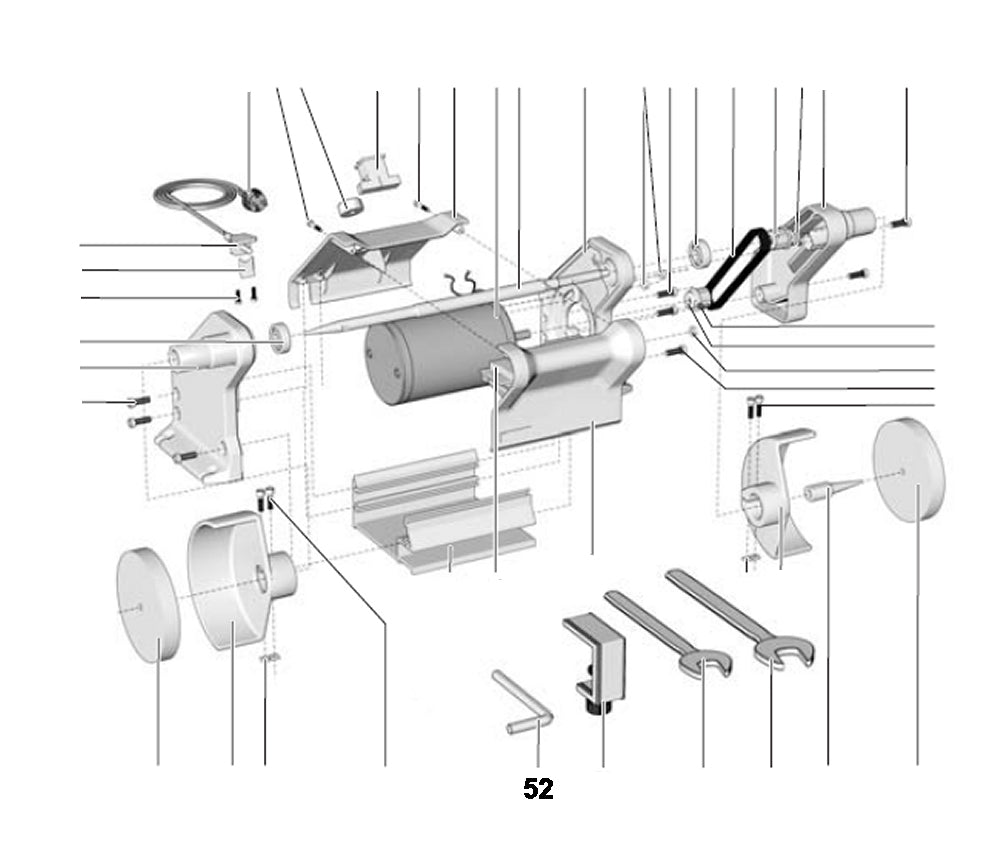 52