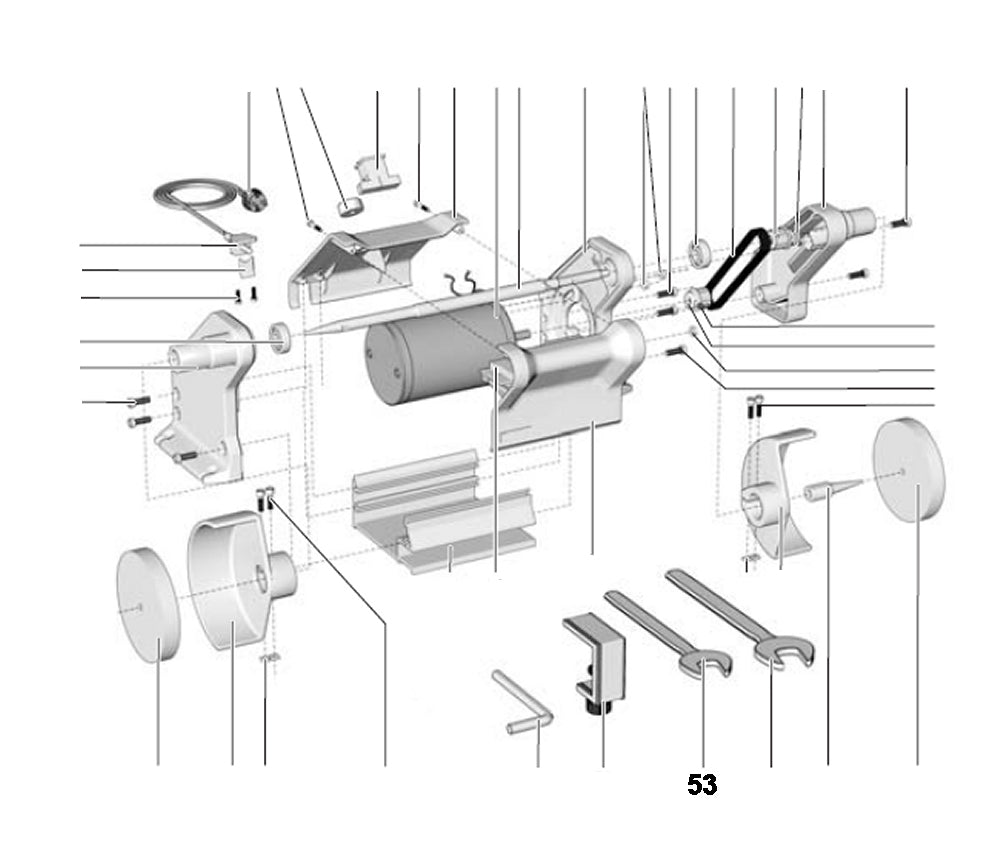 53