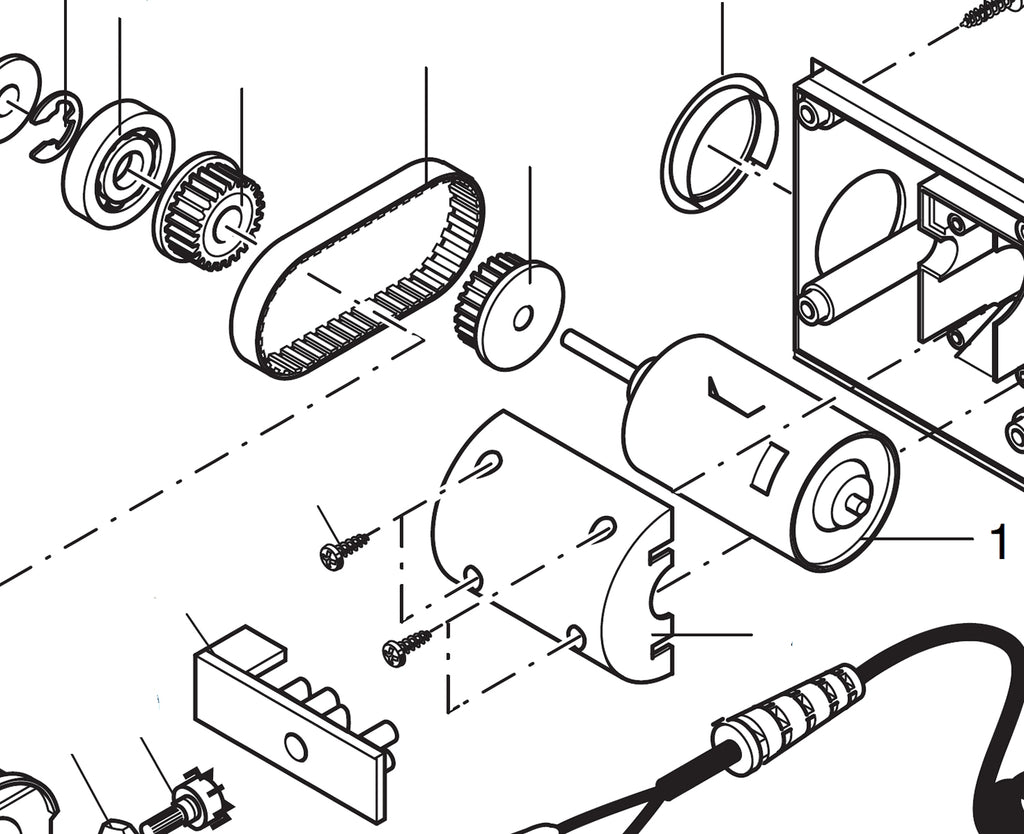 1