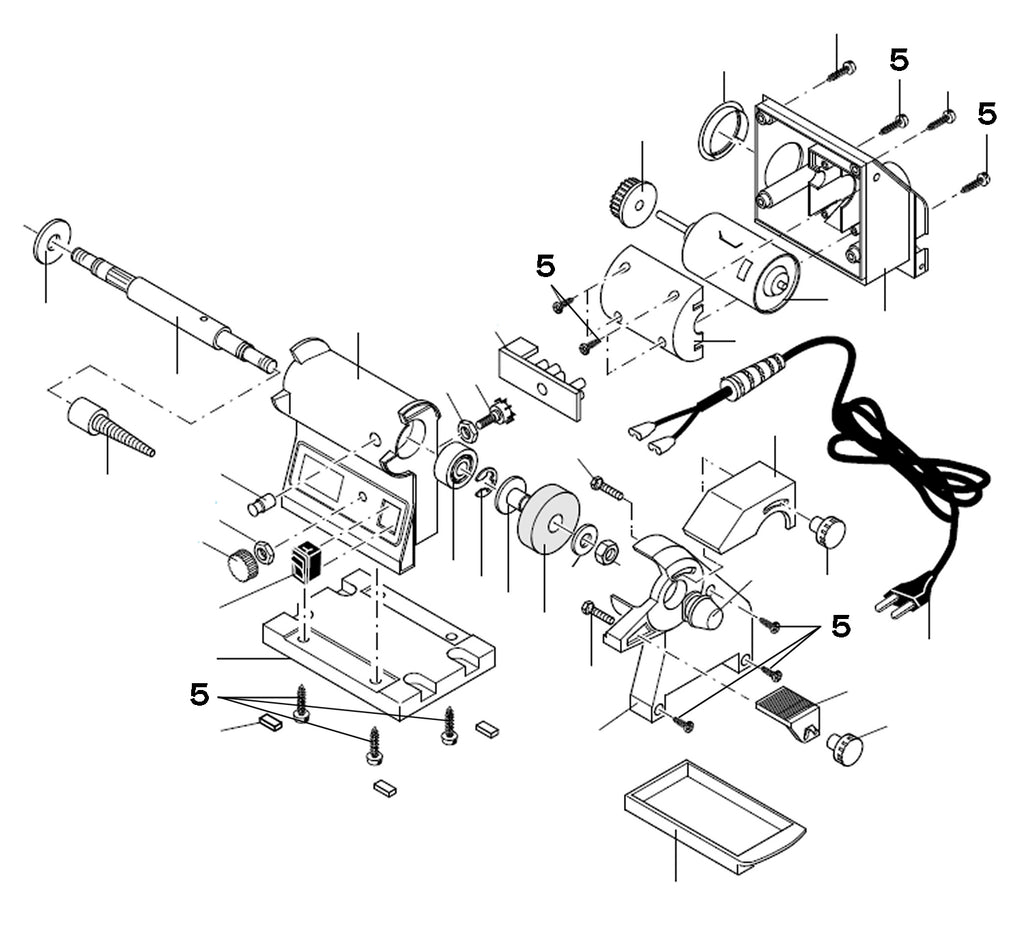 5
5
5
5
5