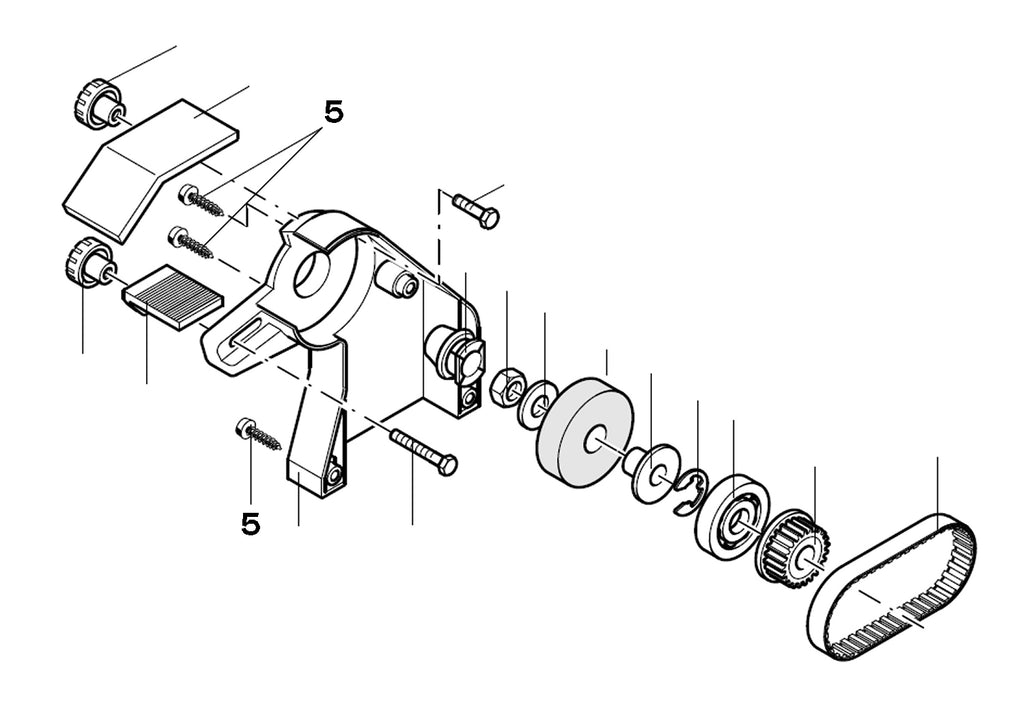 5

5