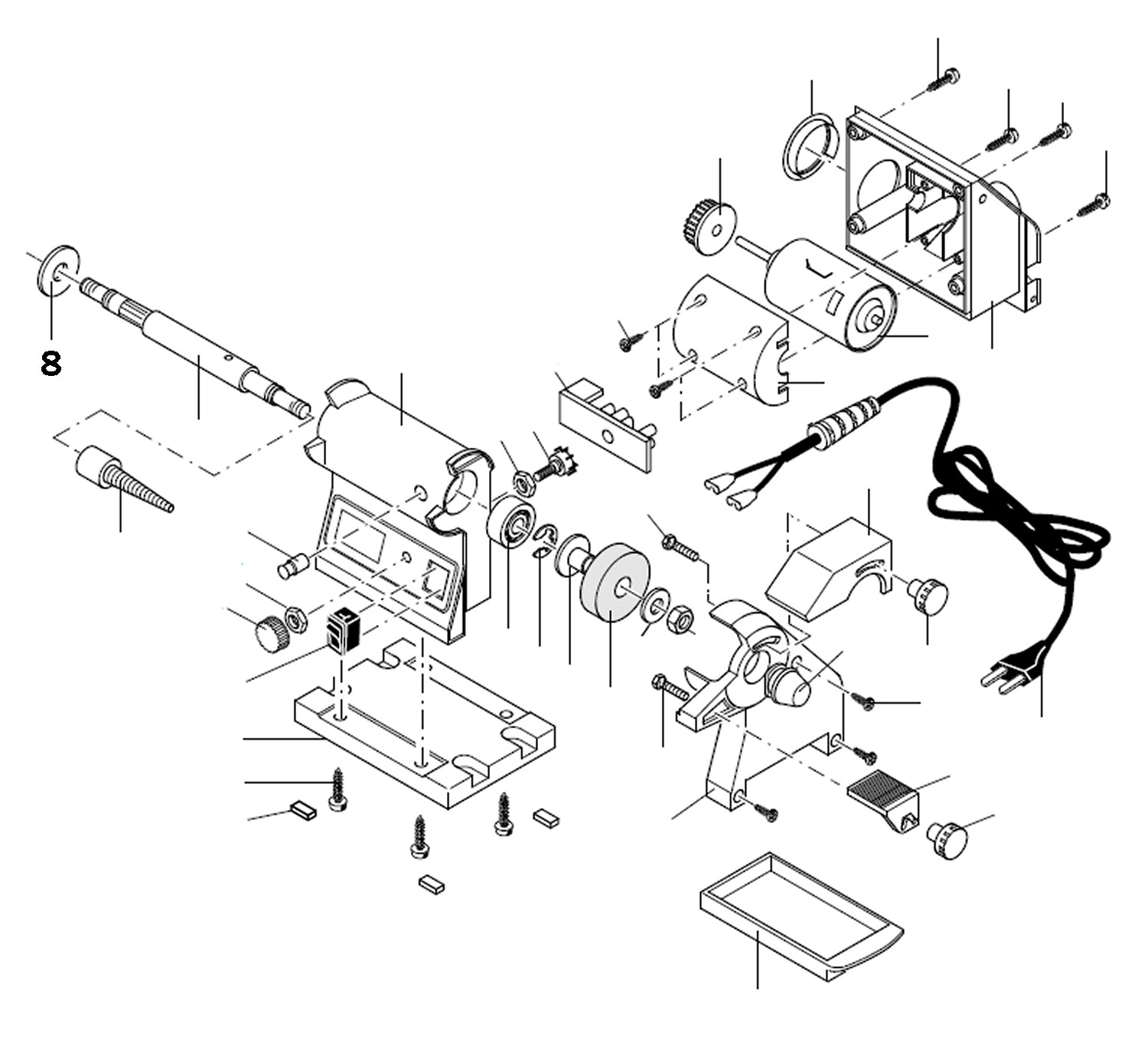 8