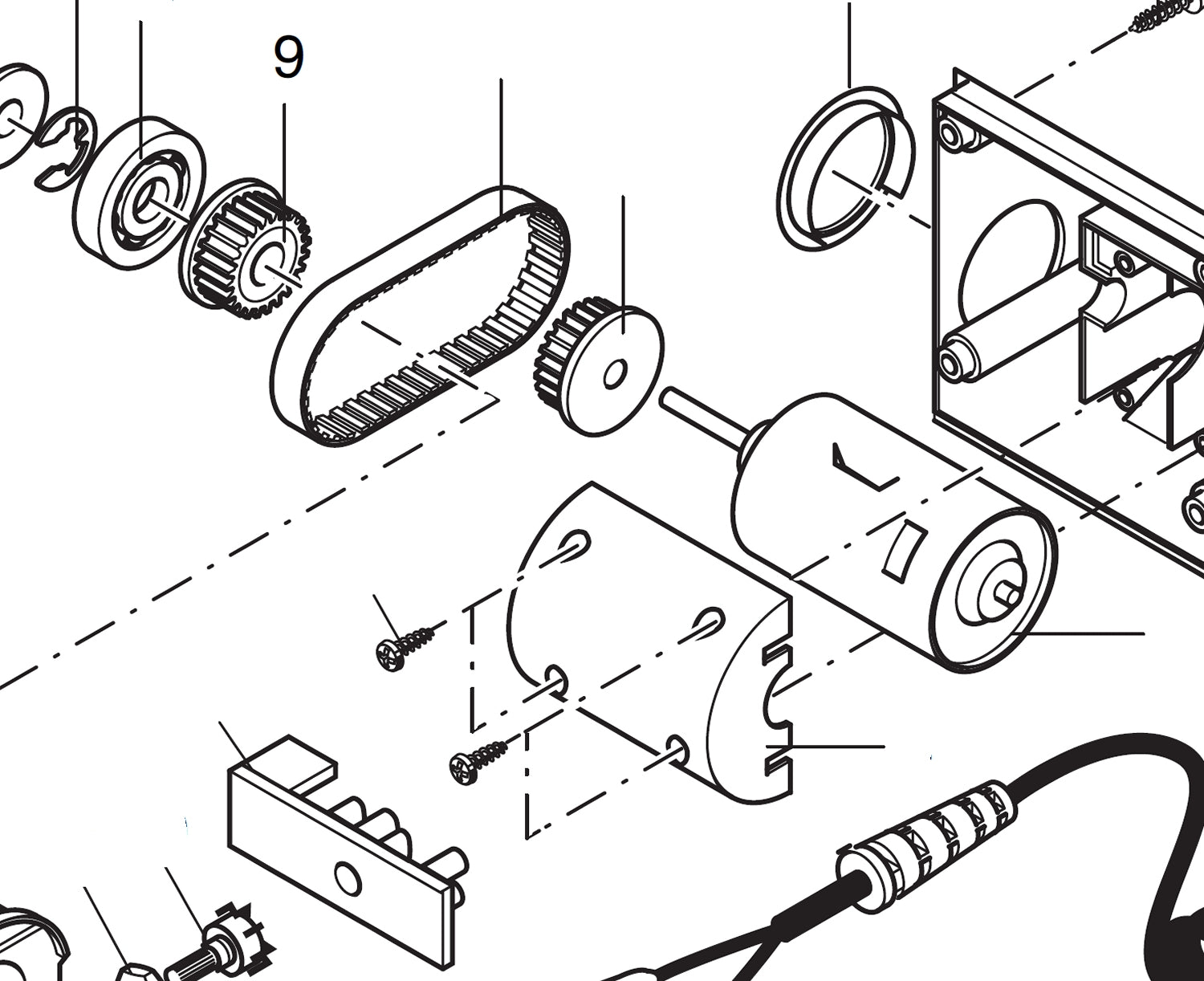 9