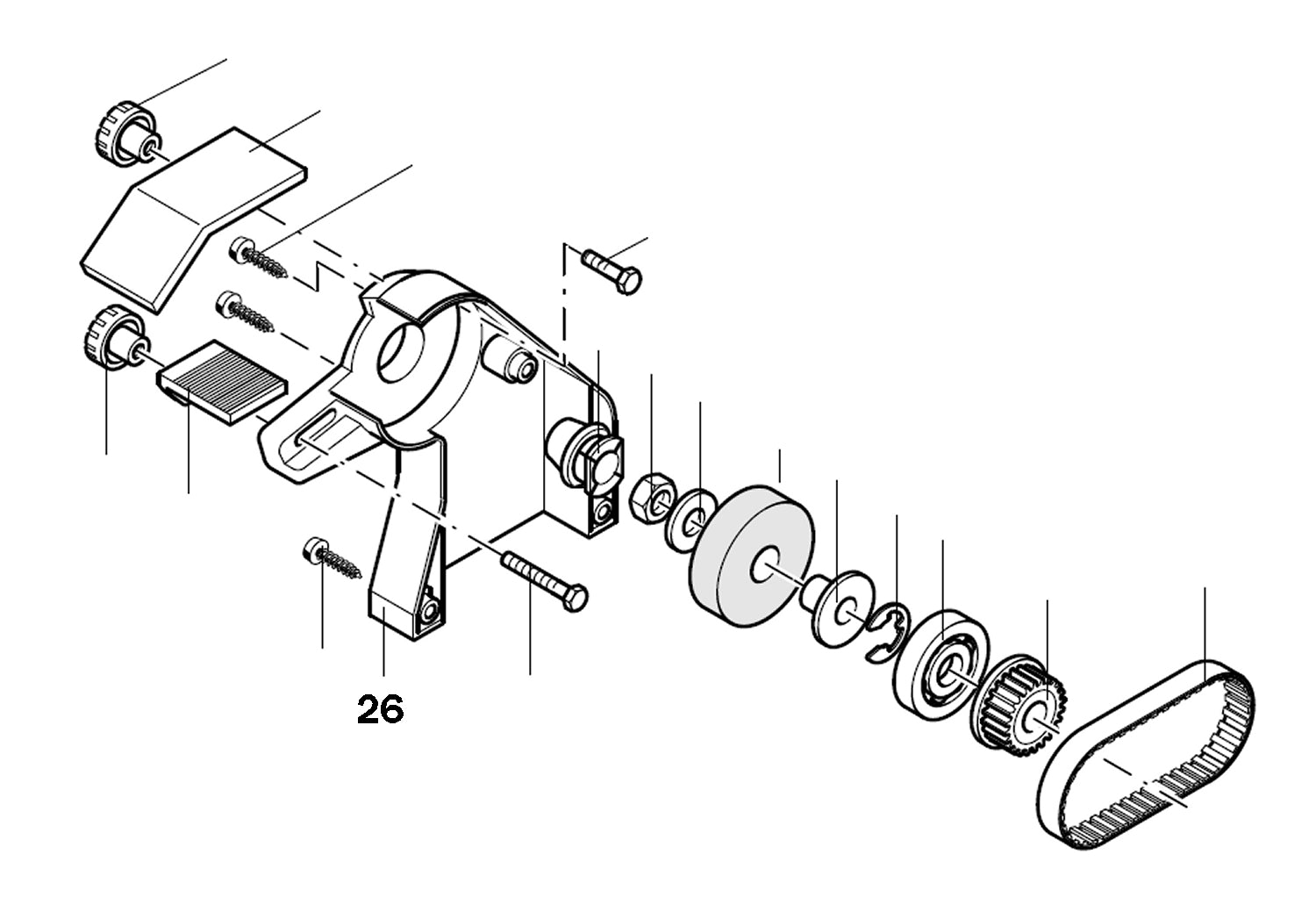 26