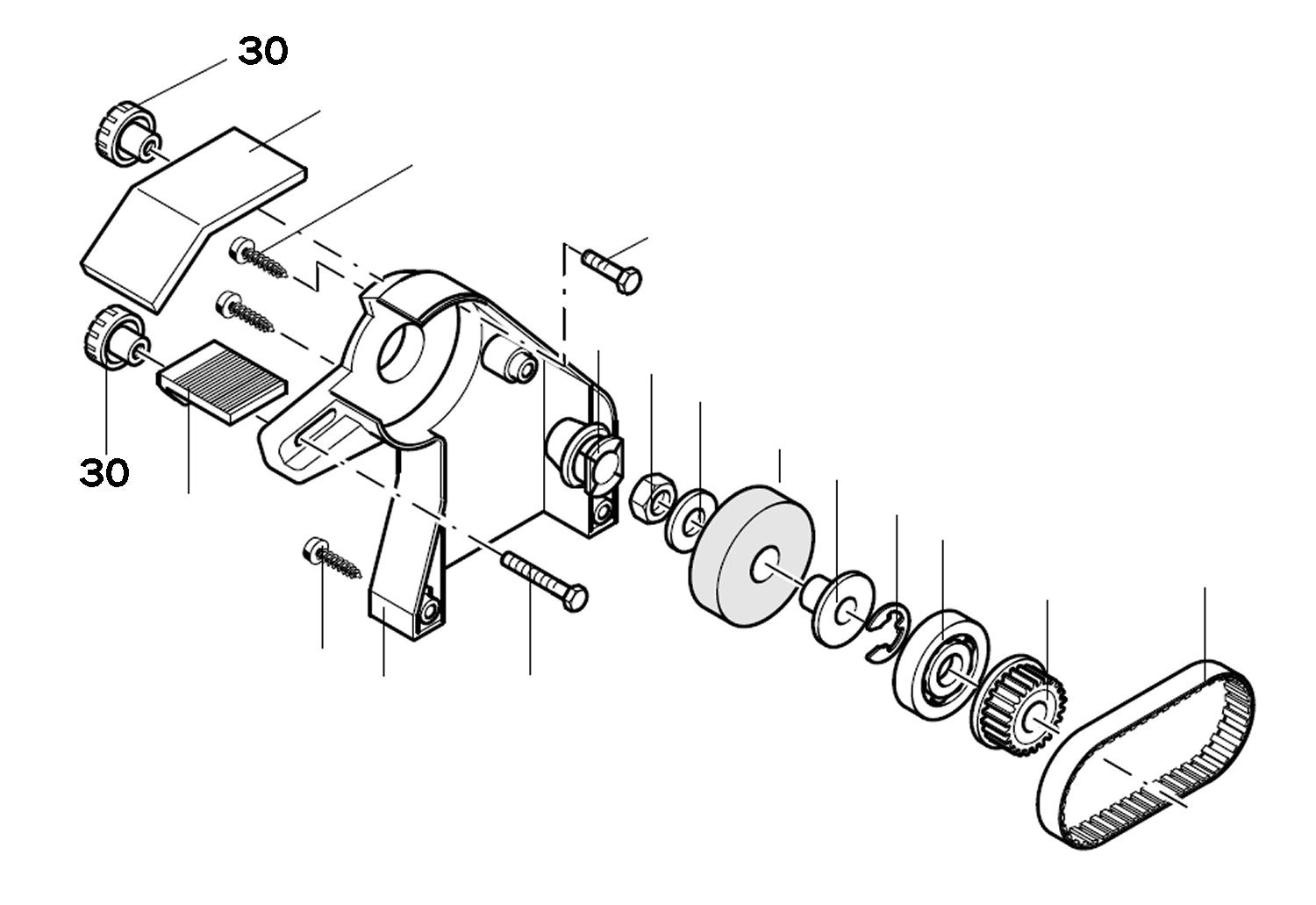 30

30