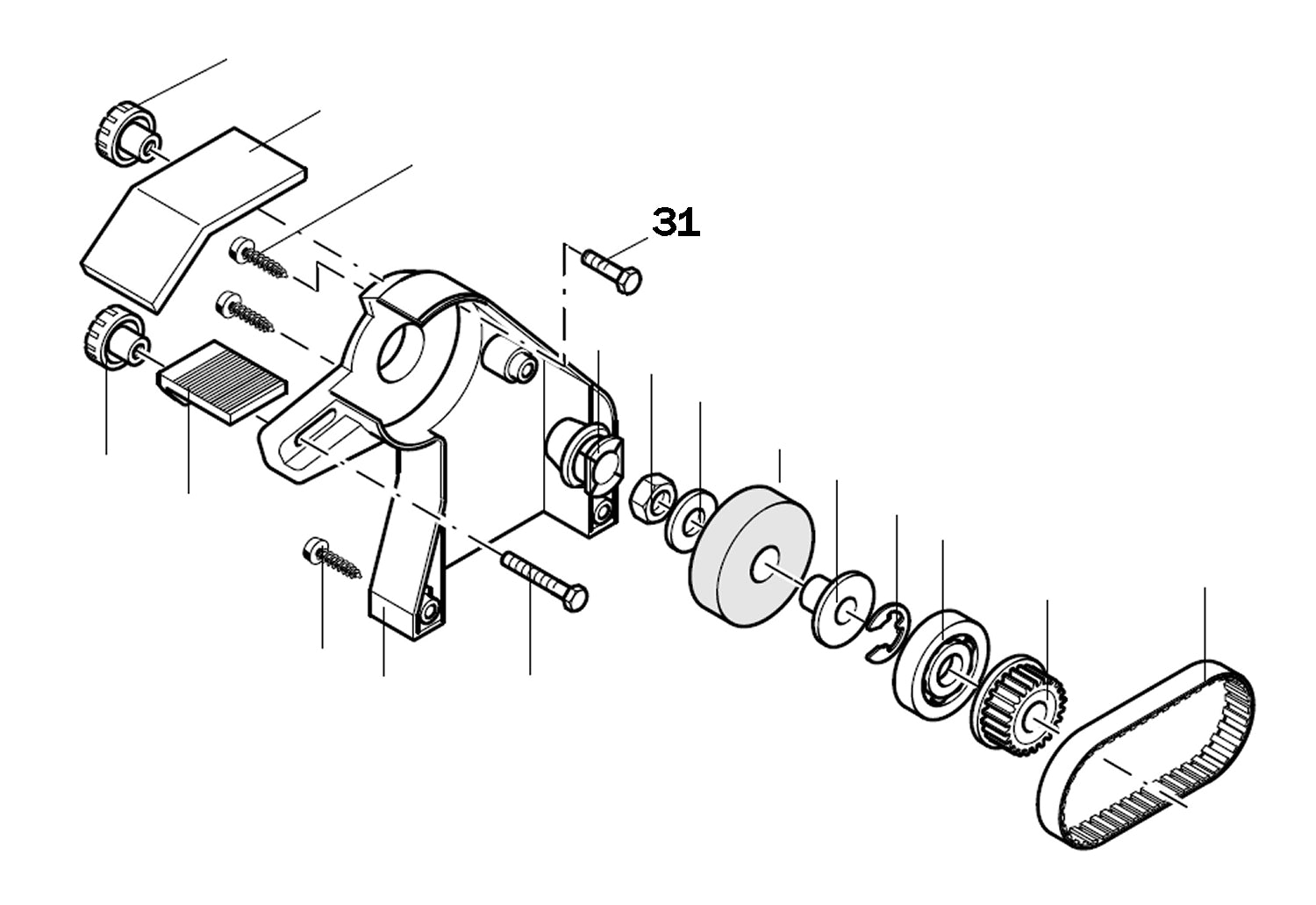 31