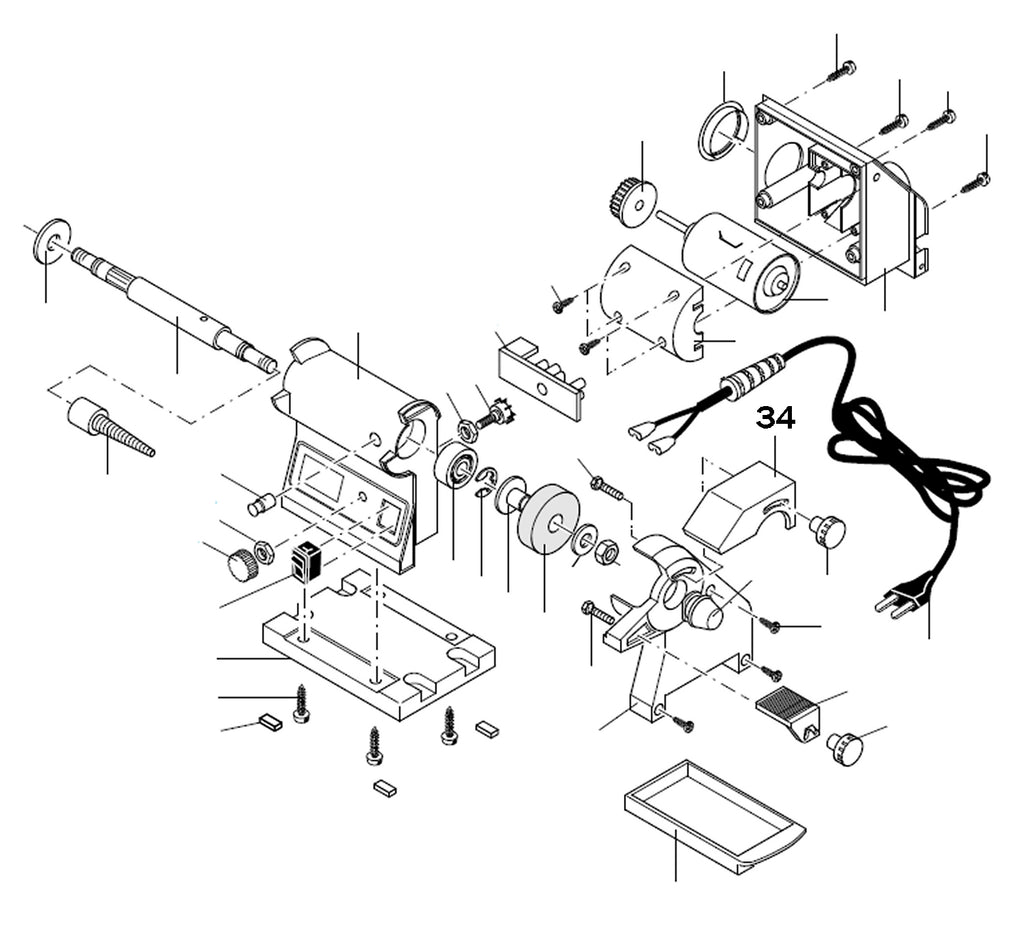 34