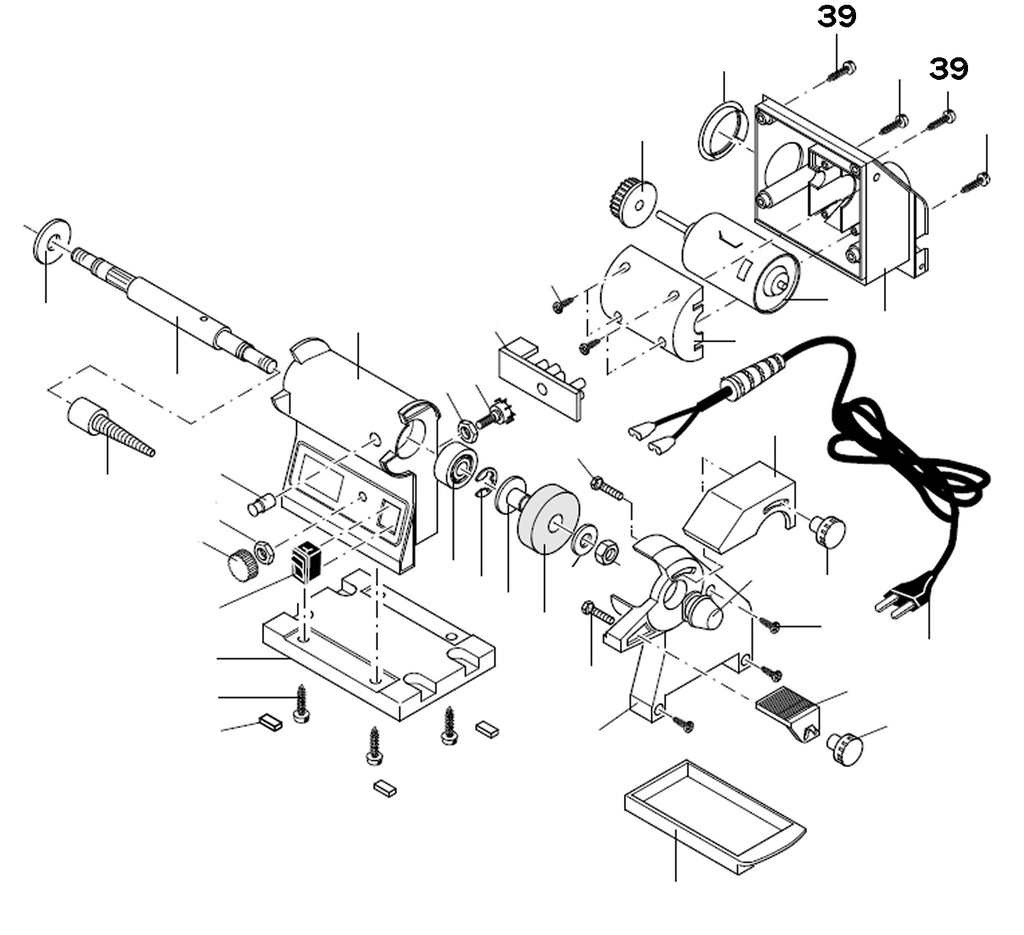 39
39