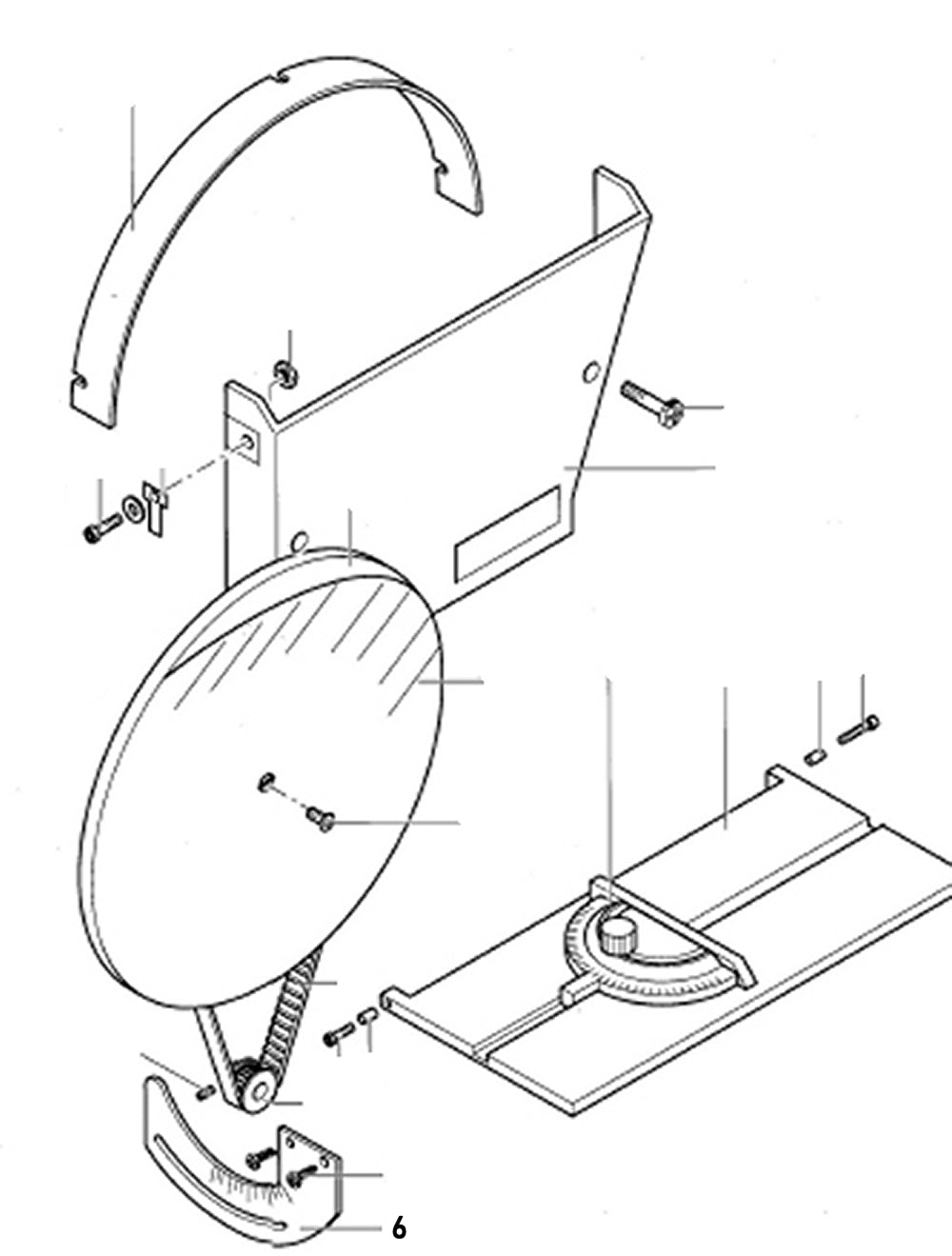 6