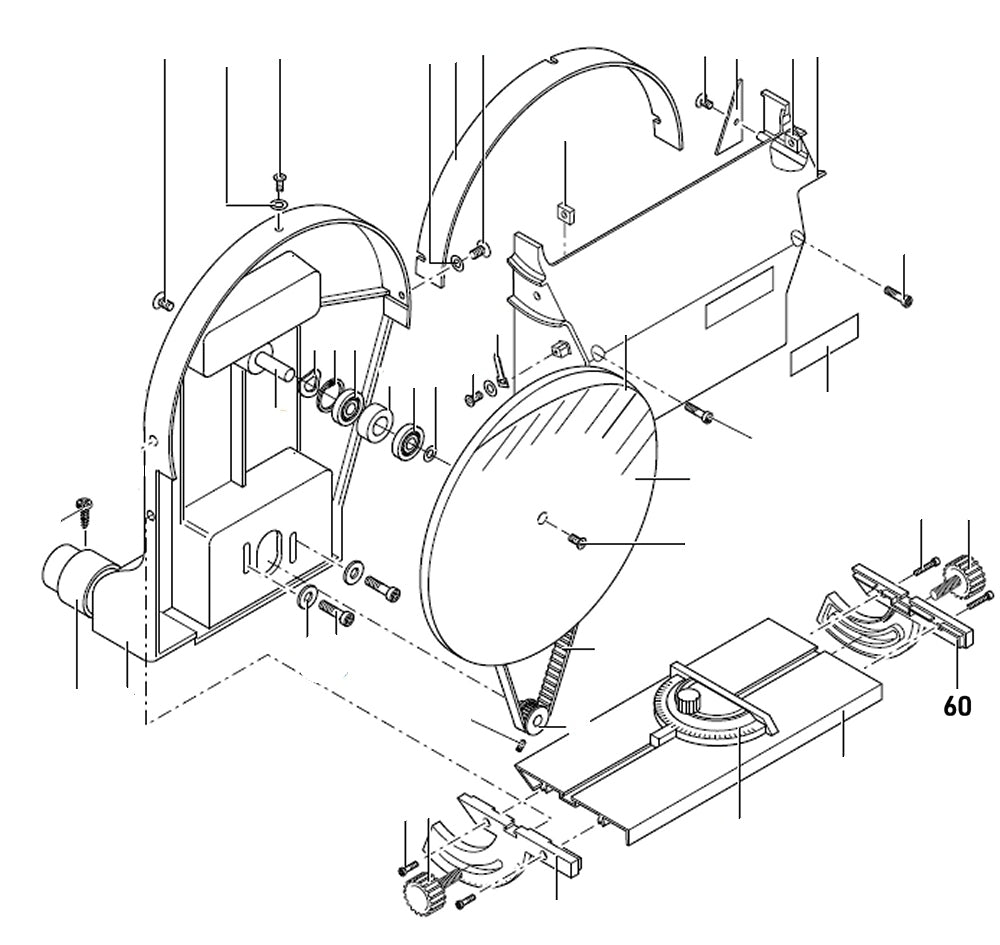 60